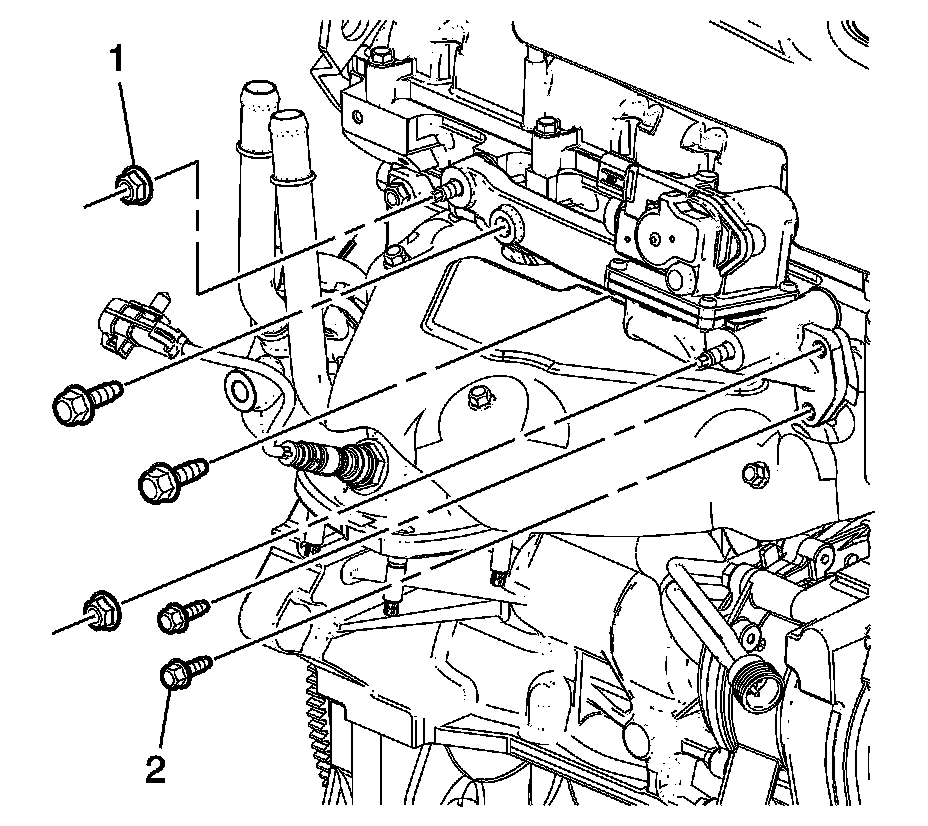 1

2