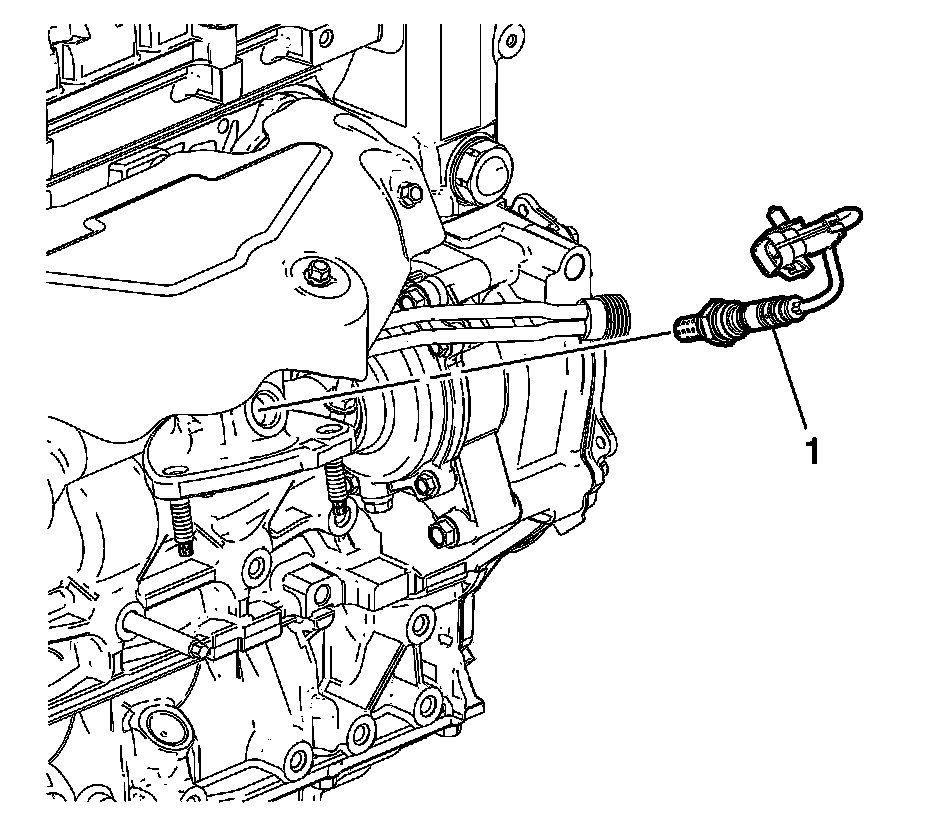 1