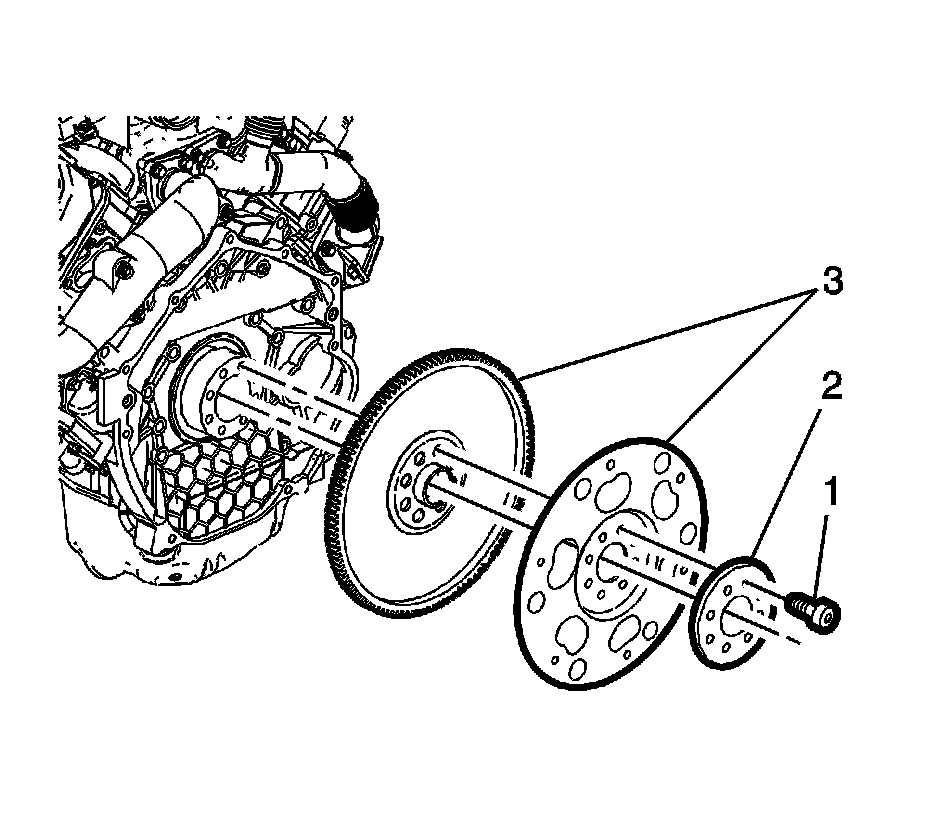 3
2
1