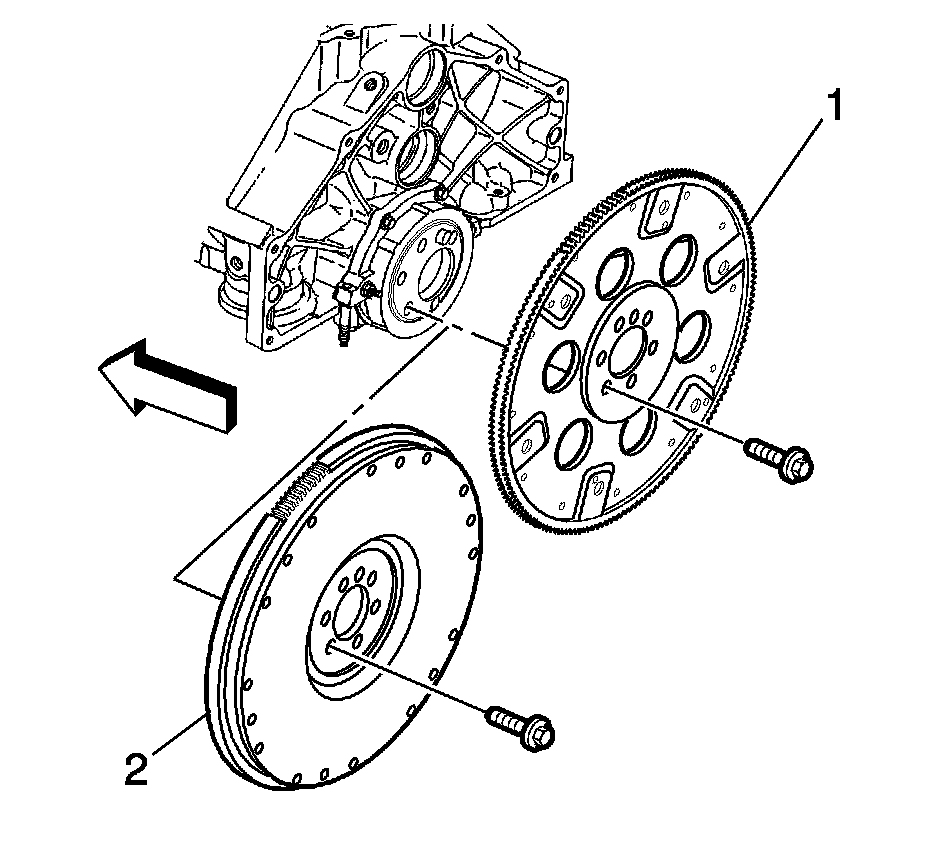 1

2