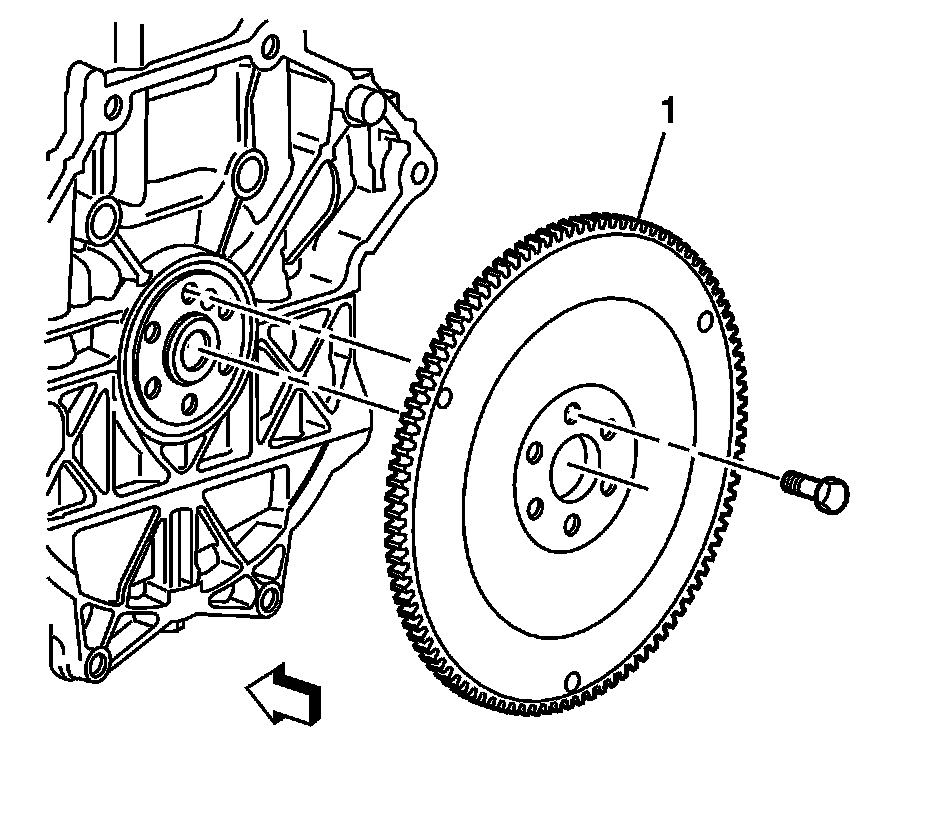 1