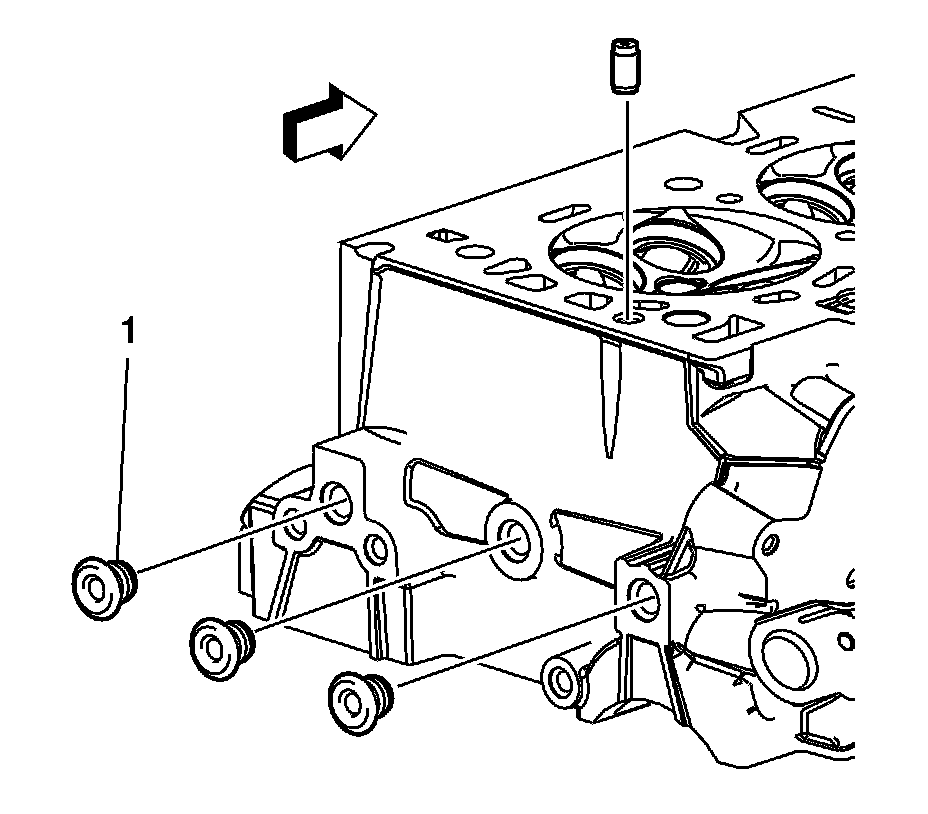 1