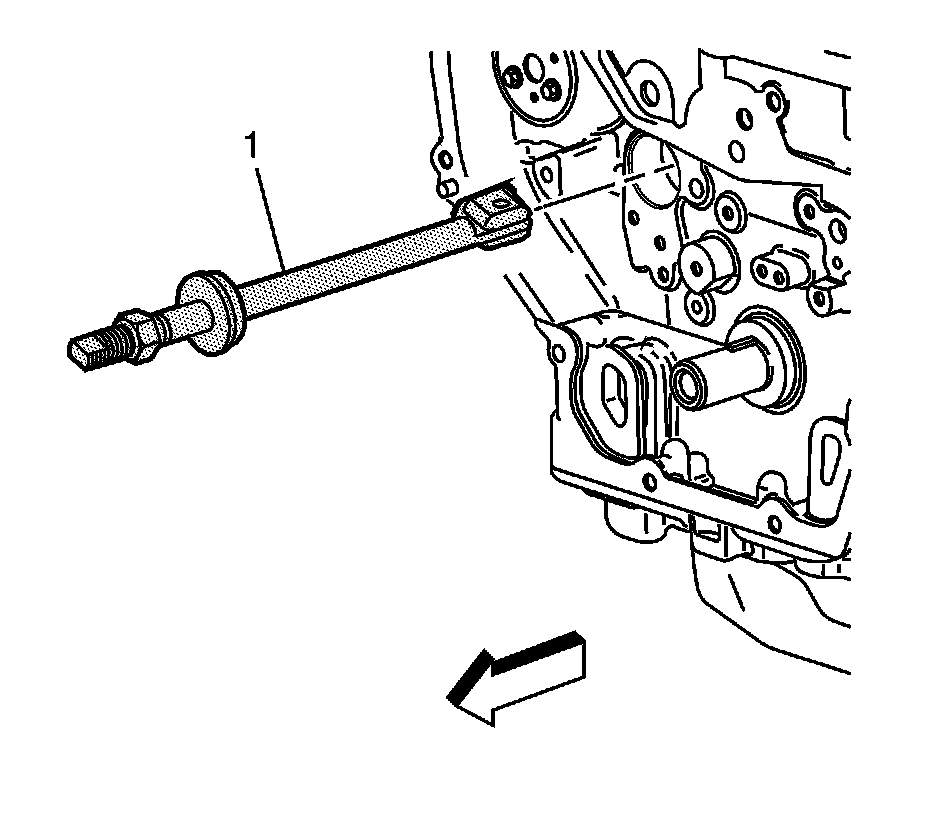 1