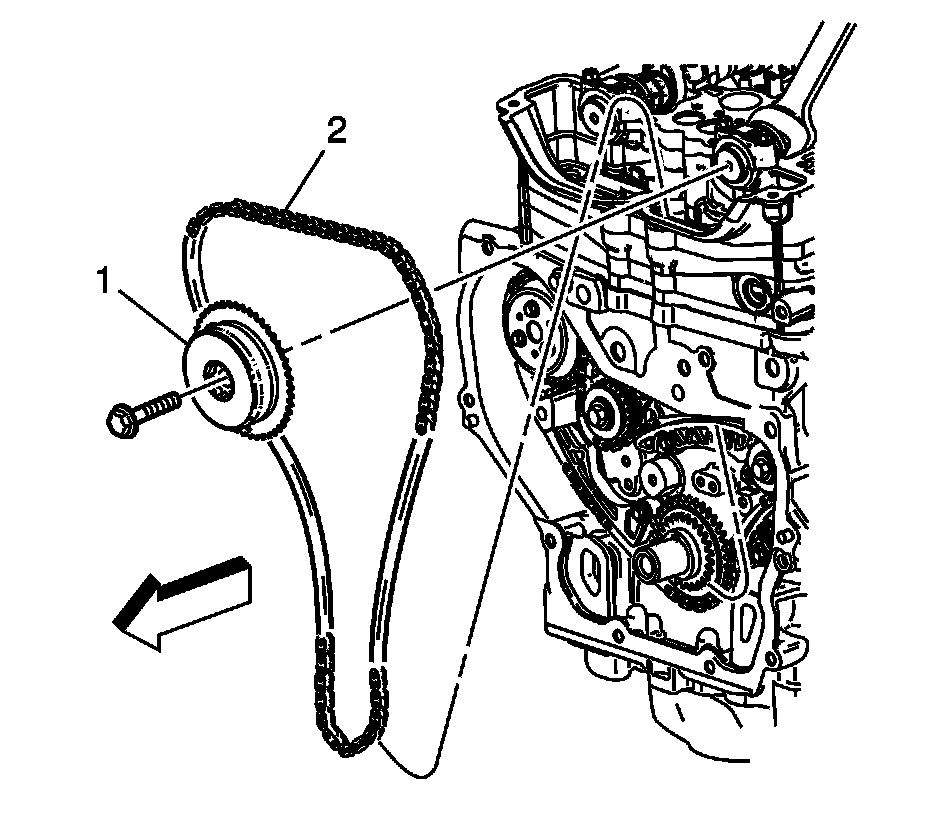 2
1