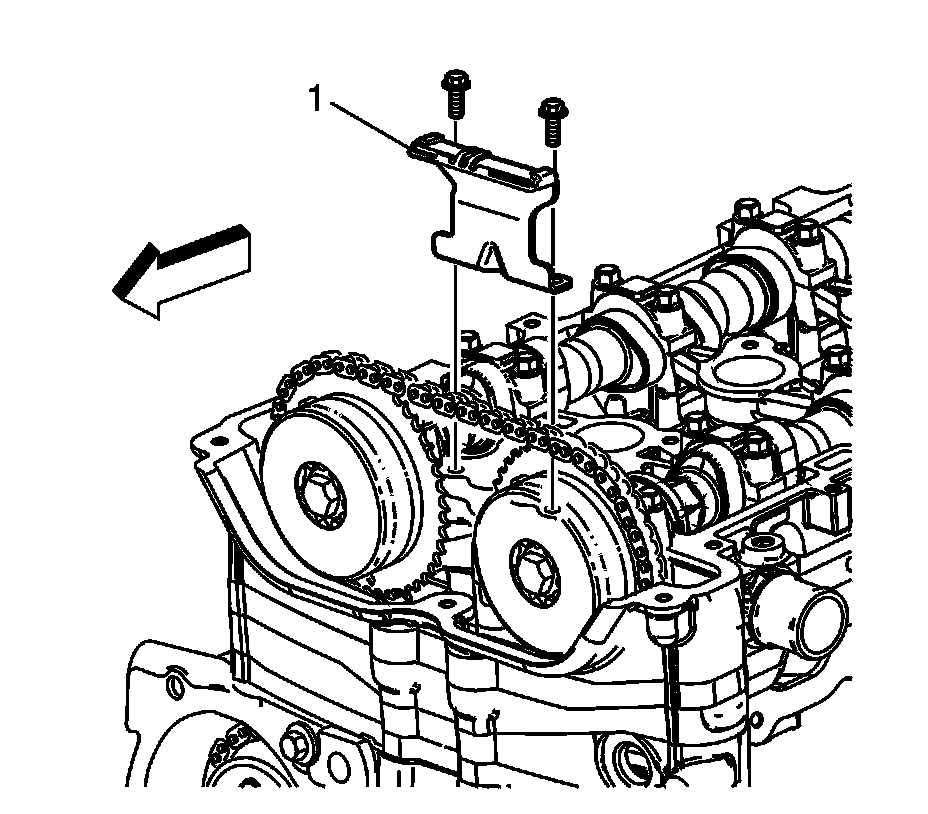 1