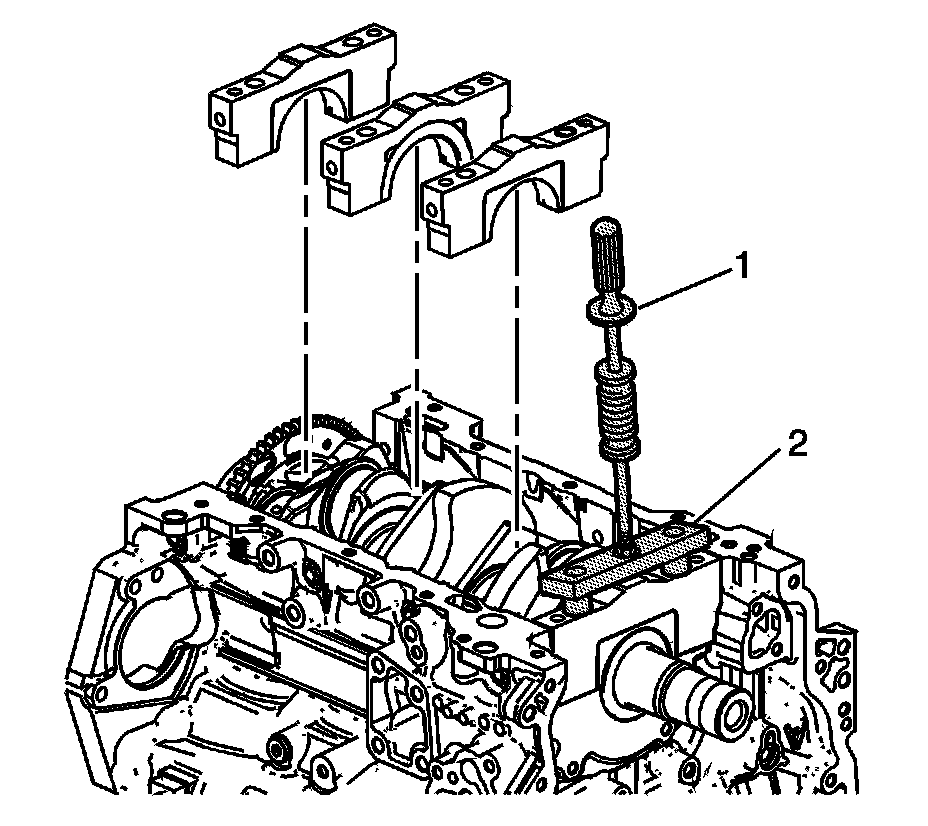 1

2