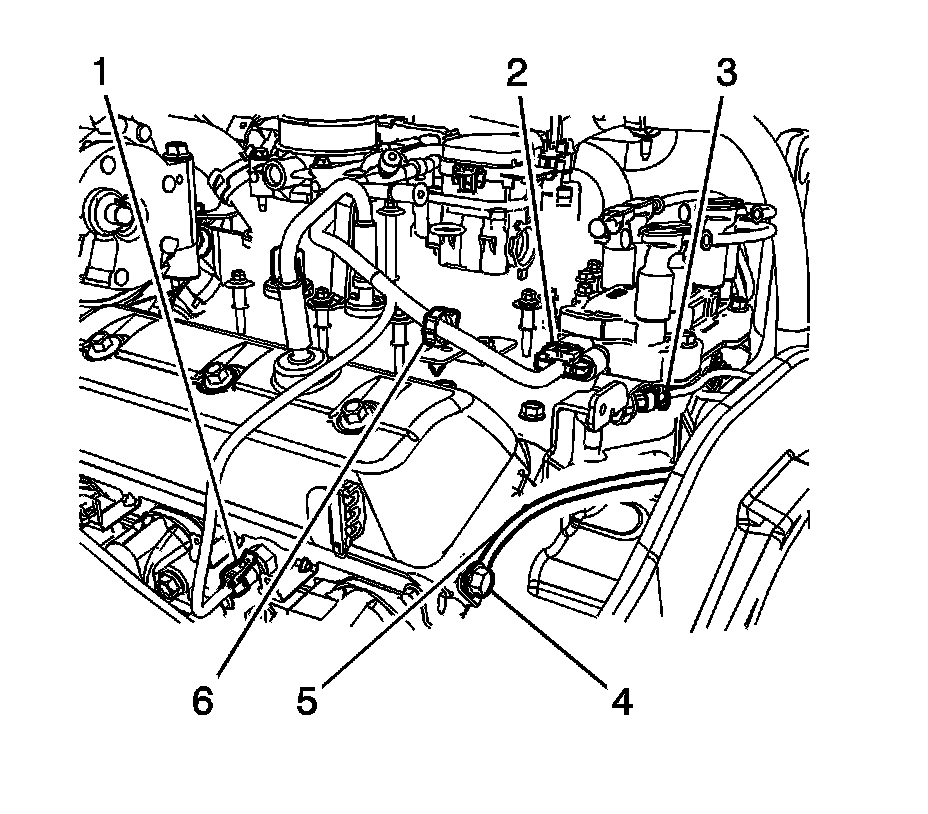 1
2
3
6
5
4