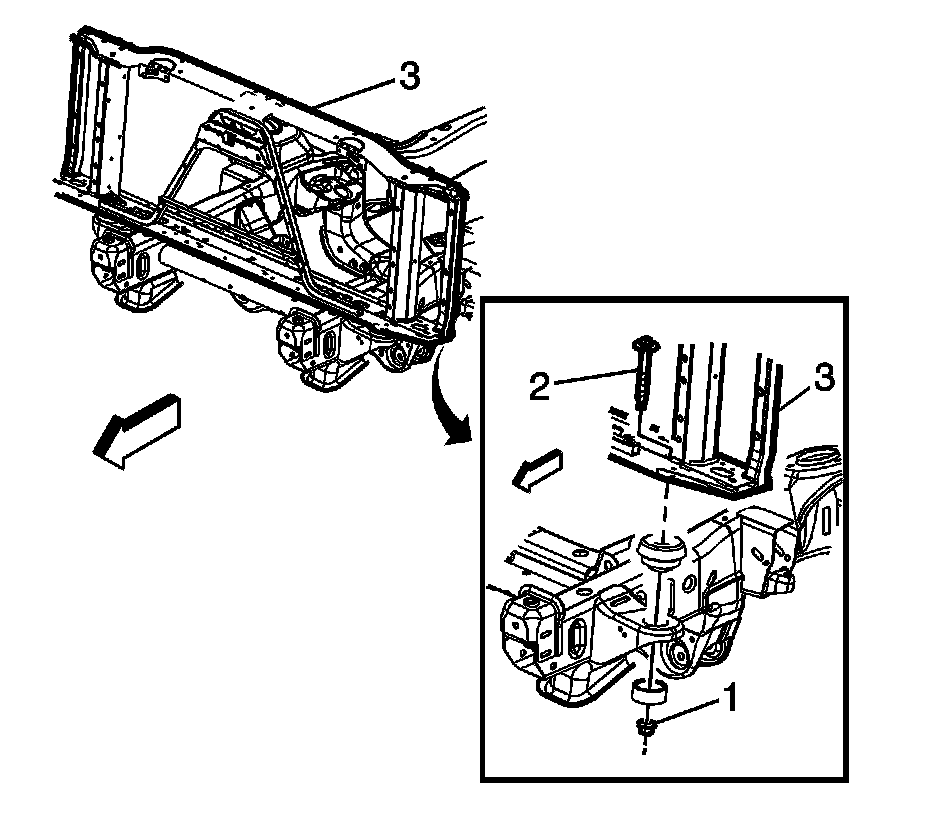 3
2
3
1