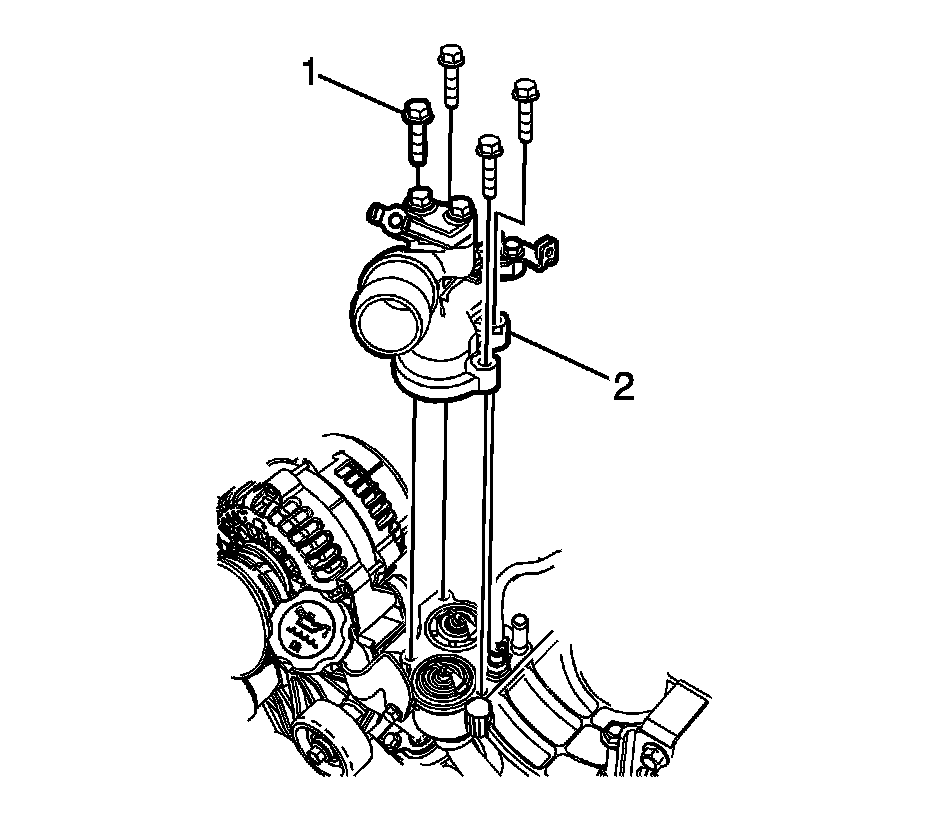 1
2