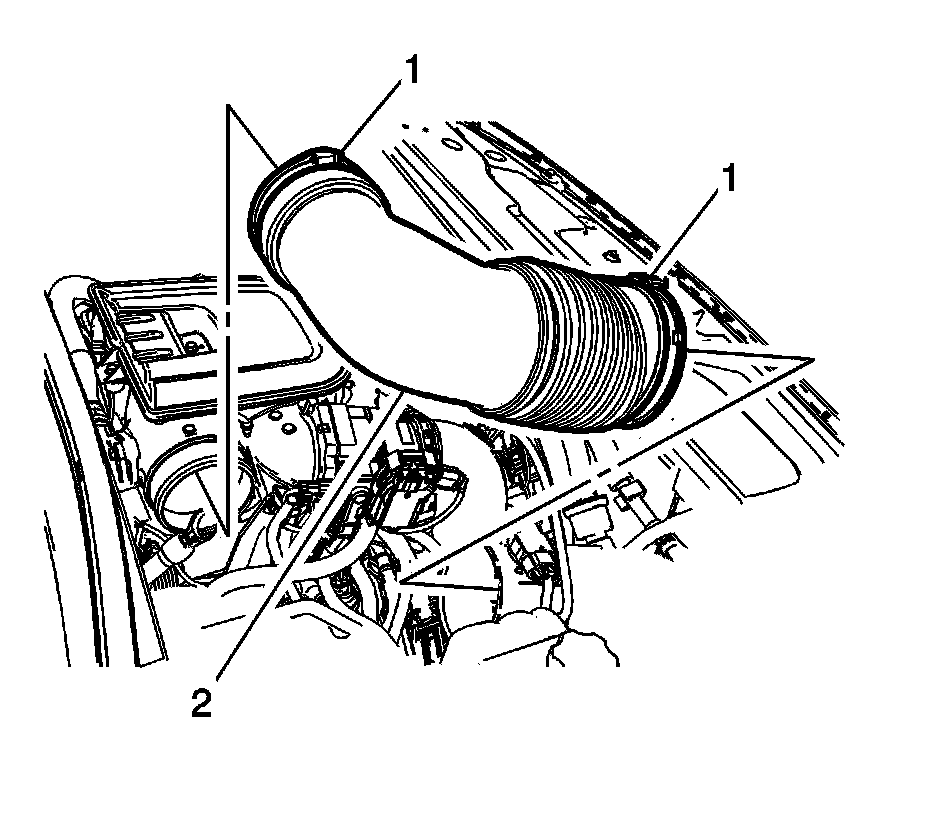 1
1
2