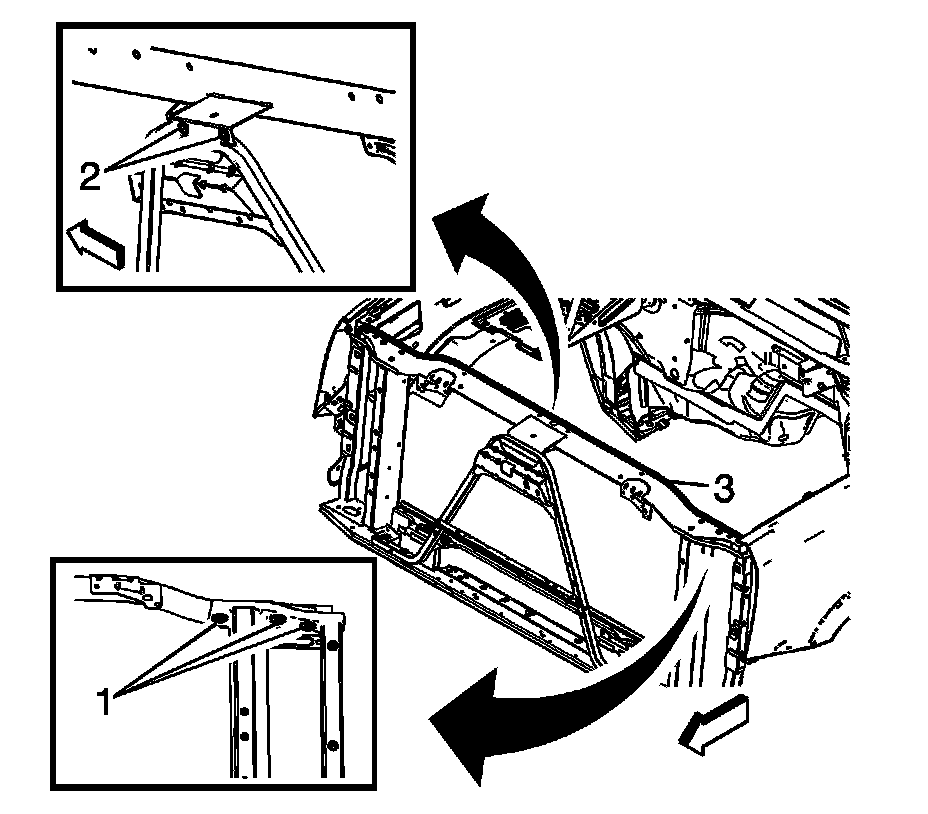 2

3

1