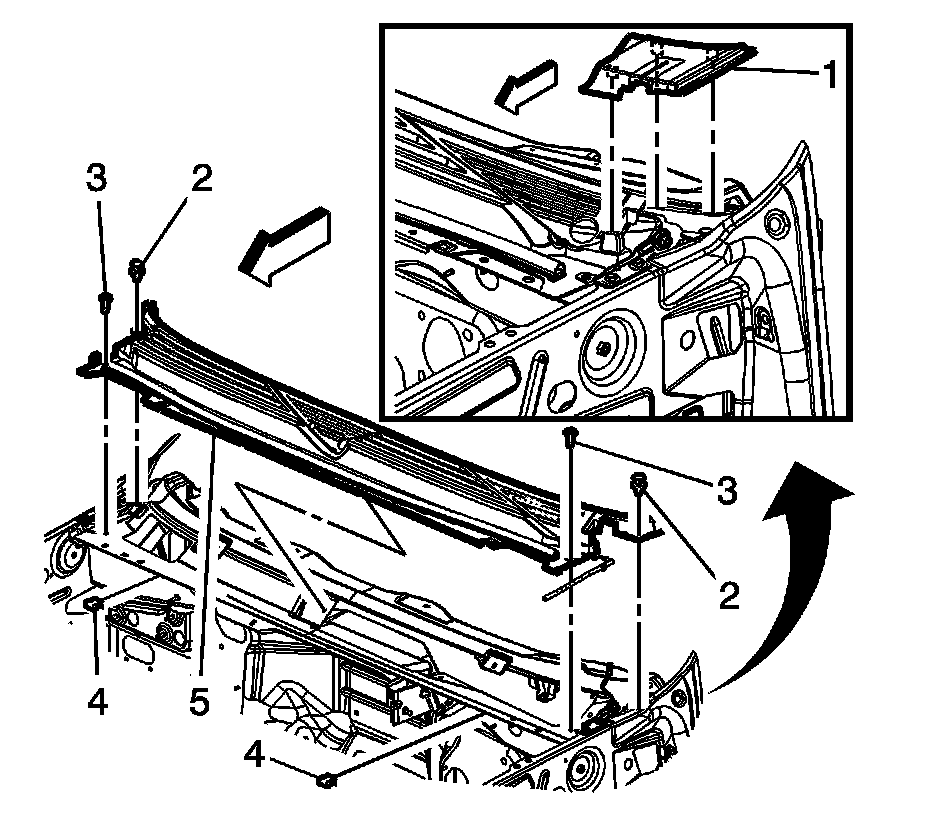 1
3
2
3
2
4
5
4