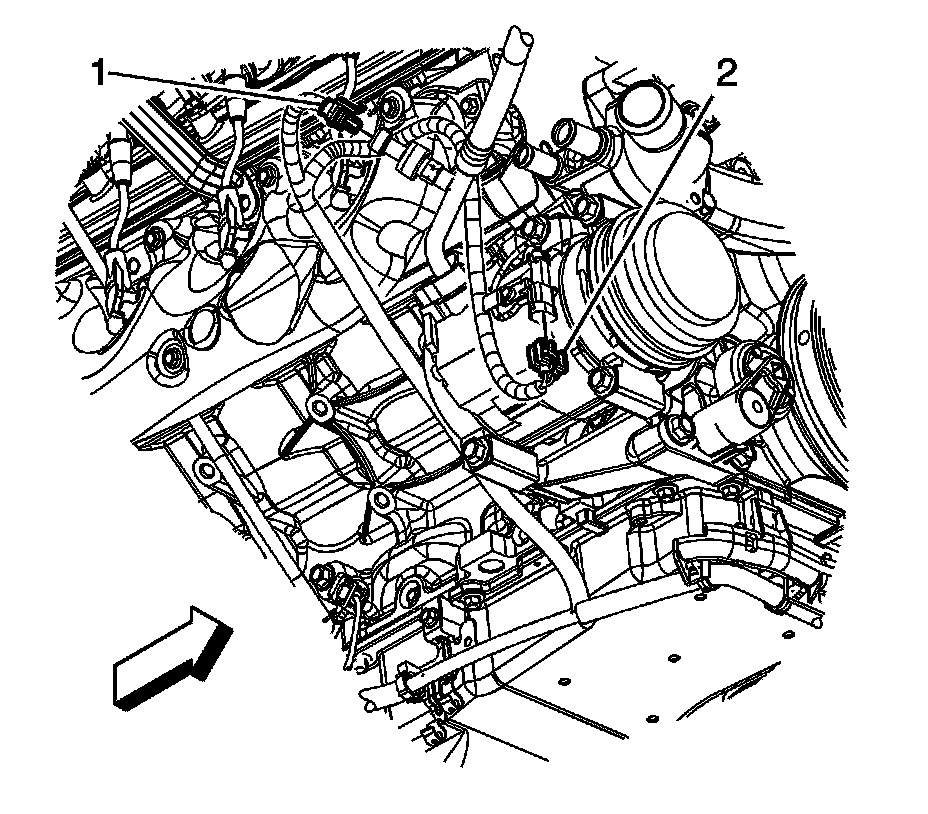 1

2