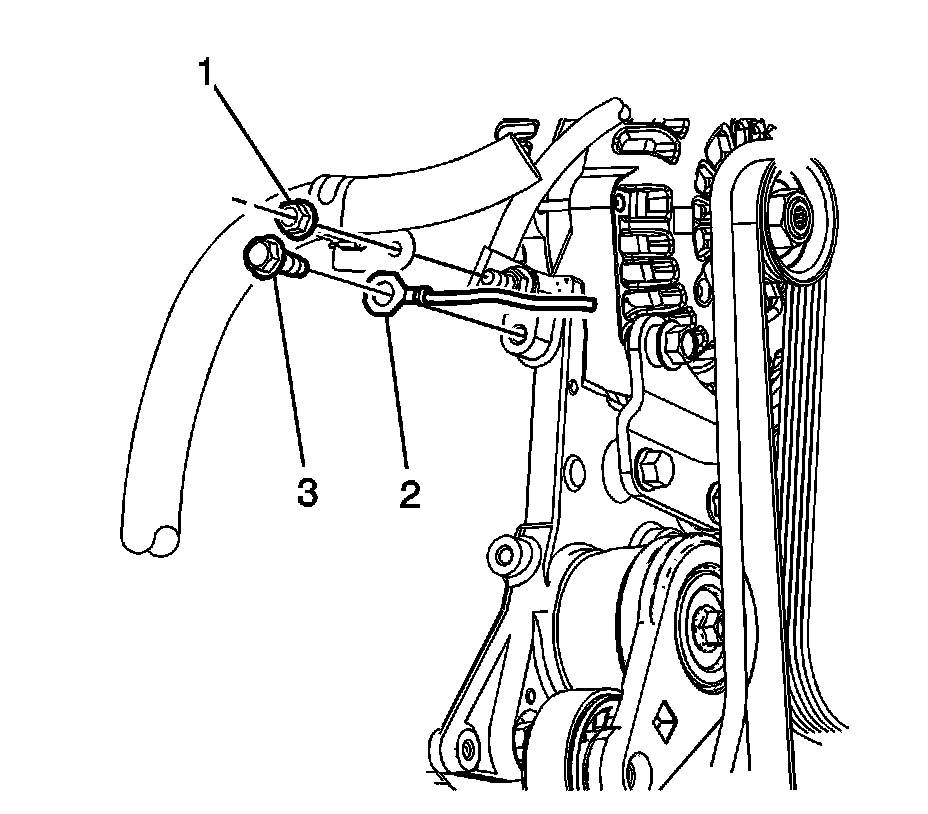 1
3
2