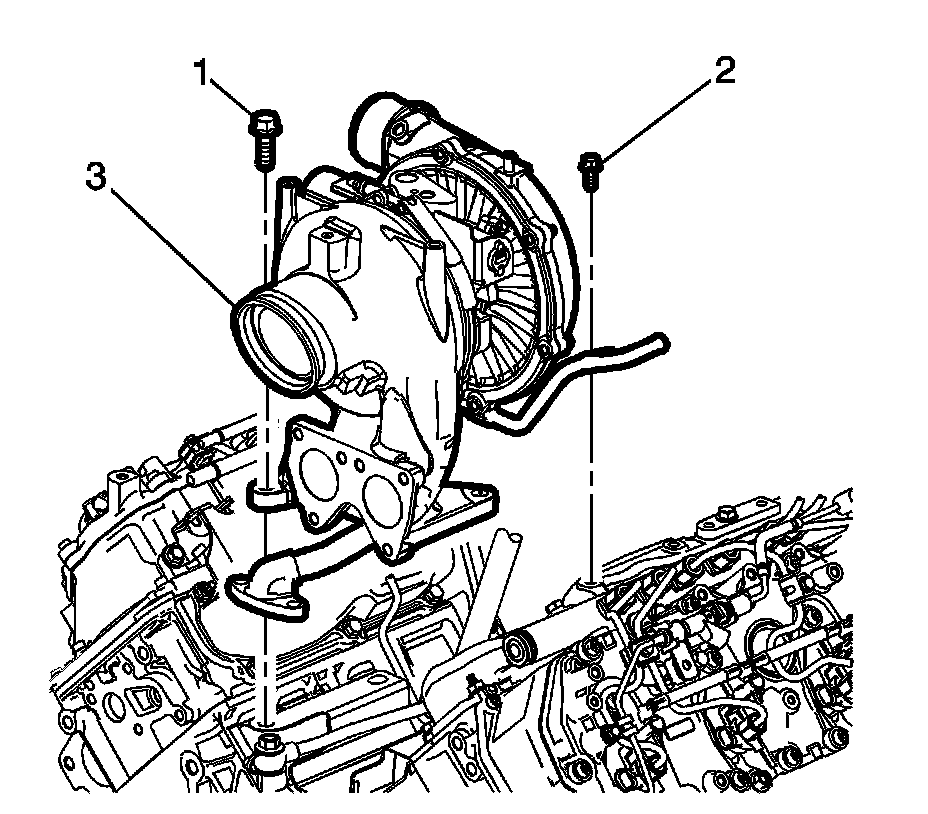 1
2
3