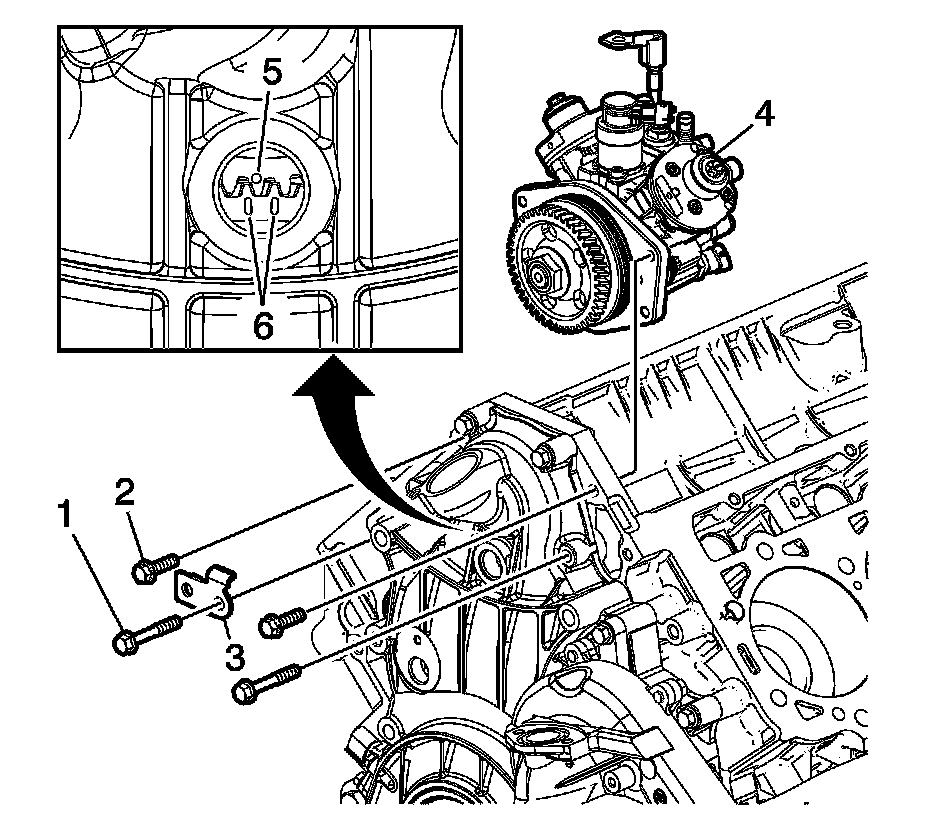 5
6
4
2
1
3