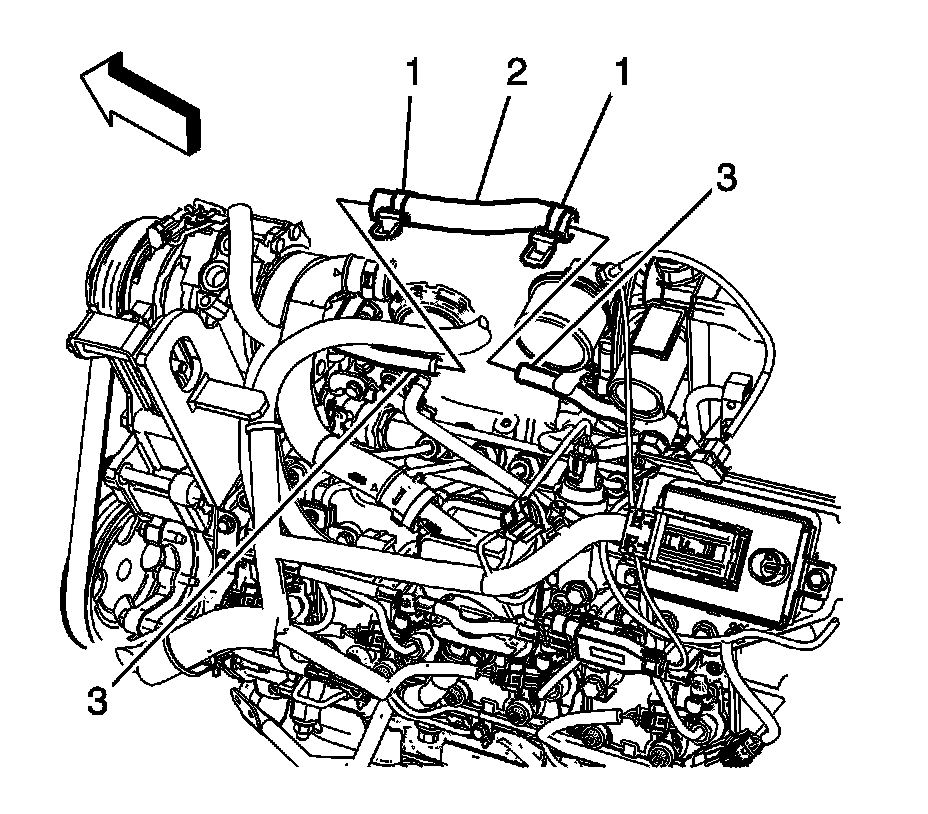 1
2
1
3
3