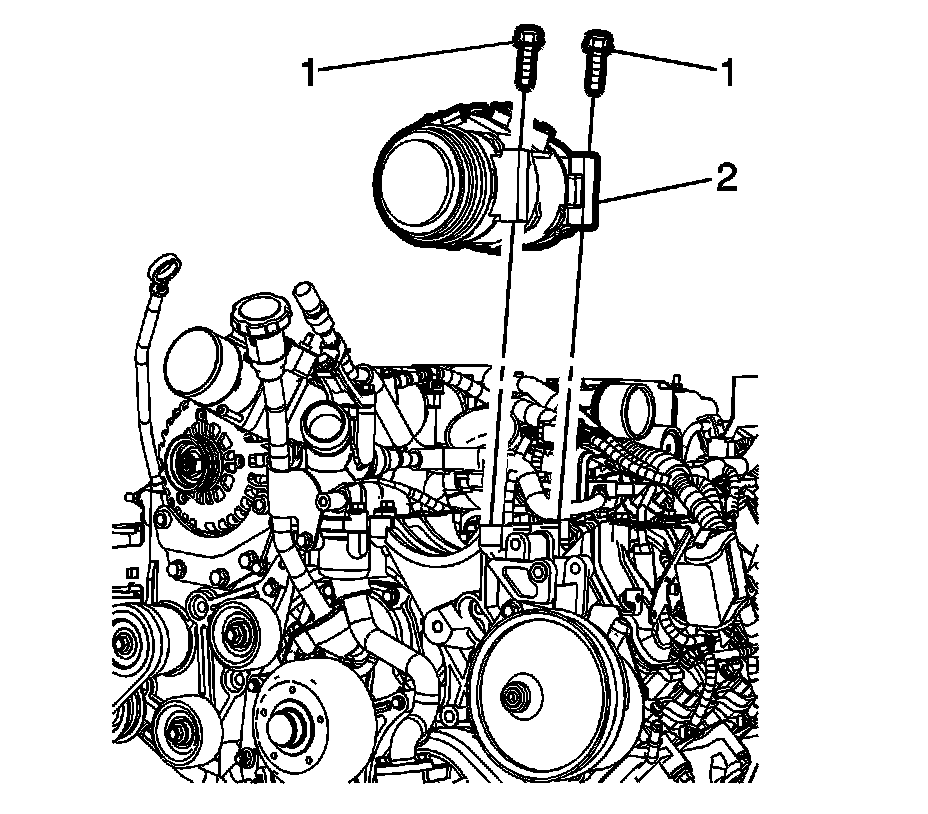 1
1
2