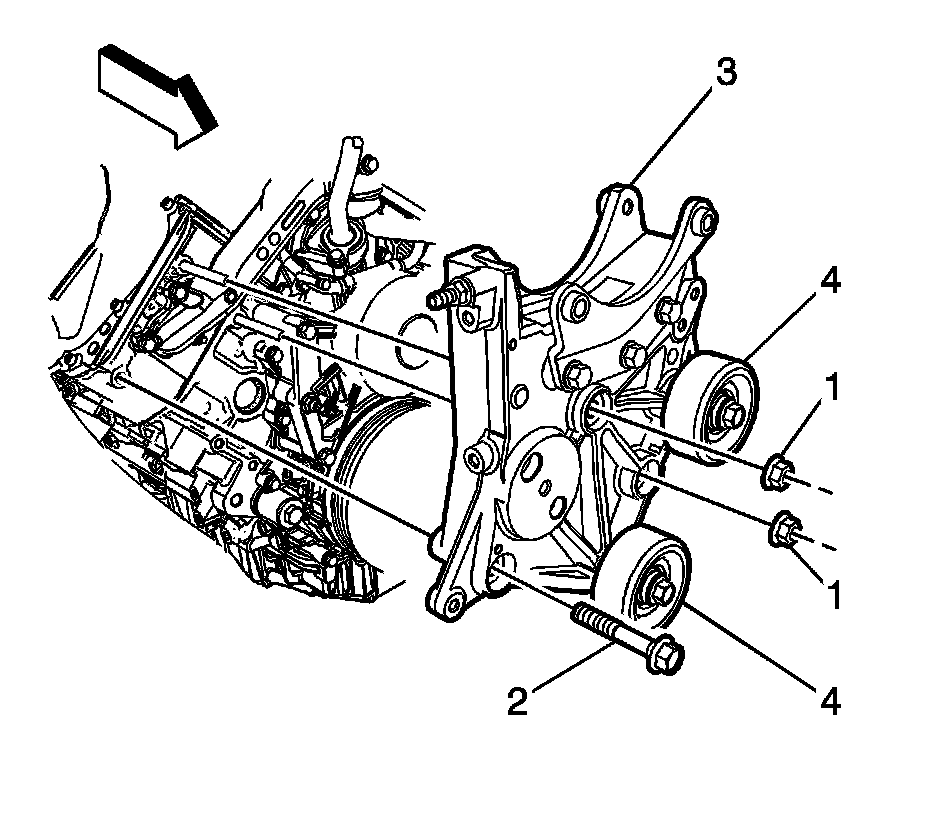 3
4
1
1
2
4