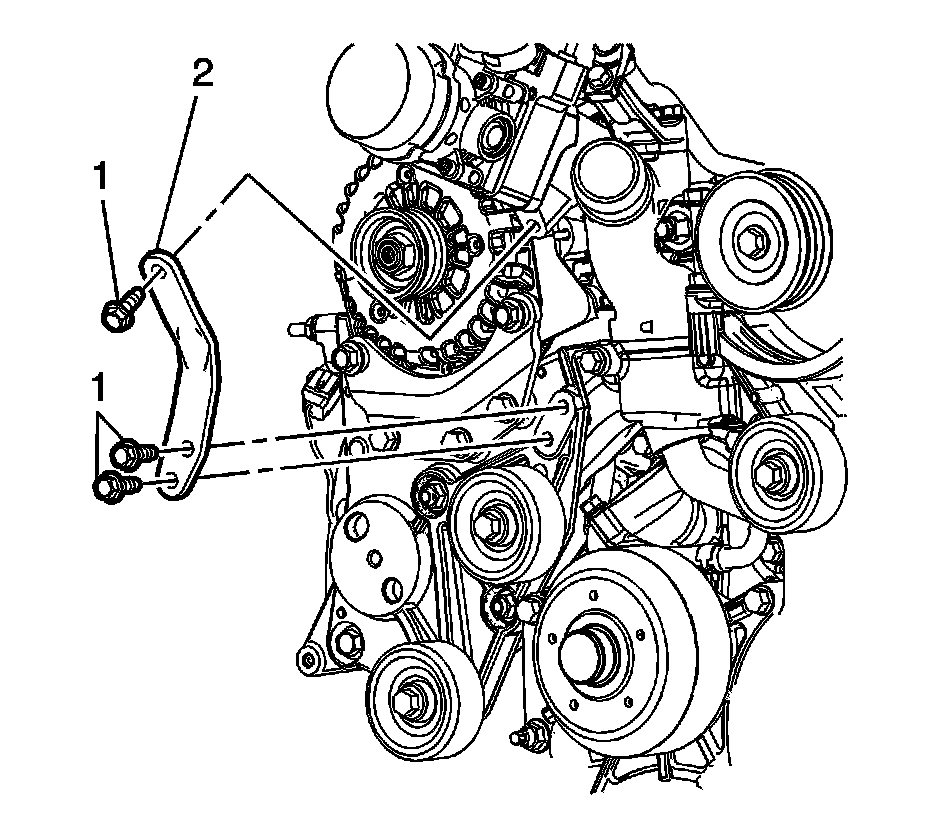 2
1
1