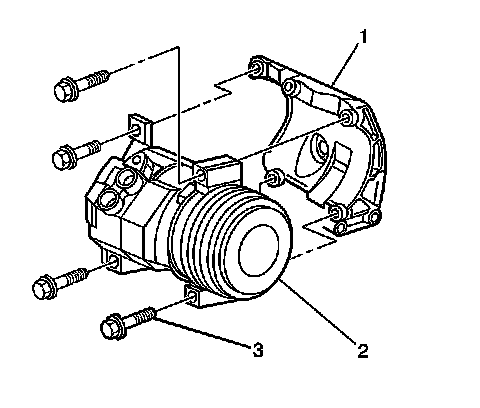 1
3
2