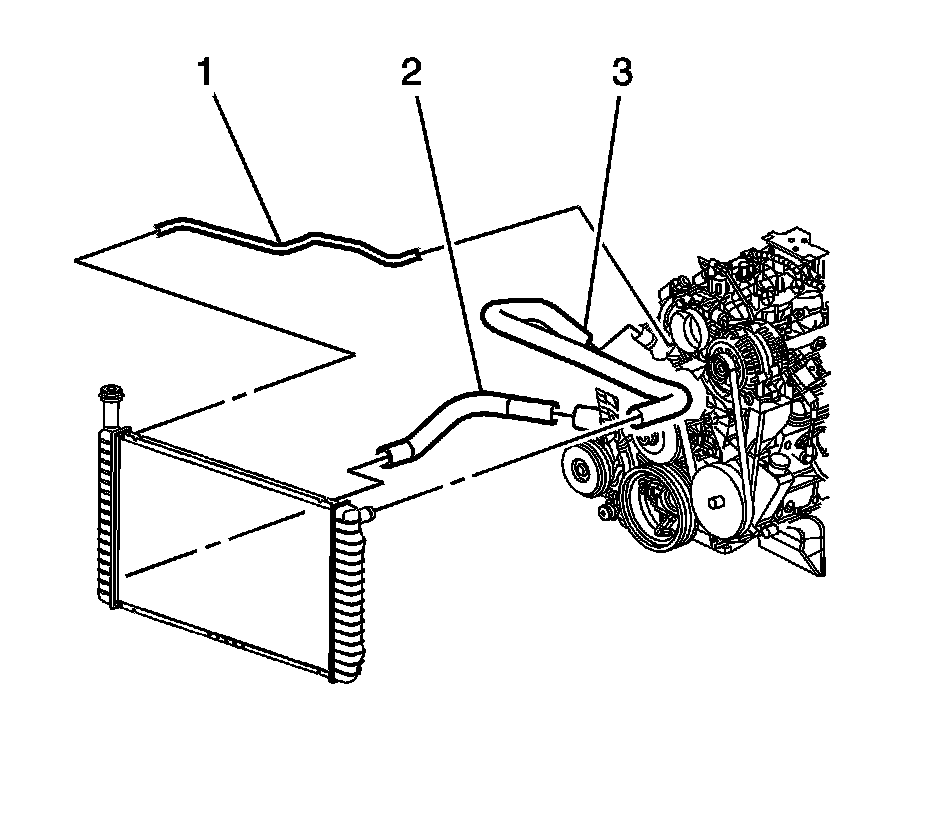 1
2
3