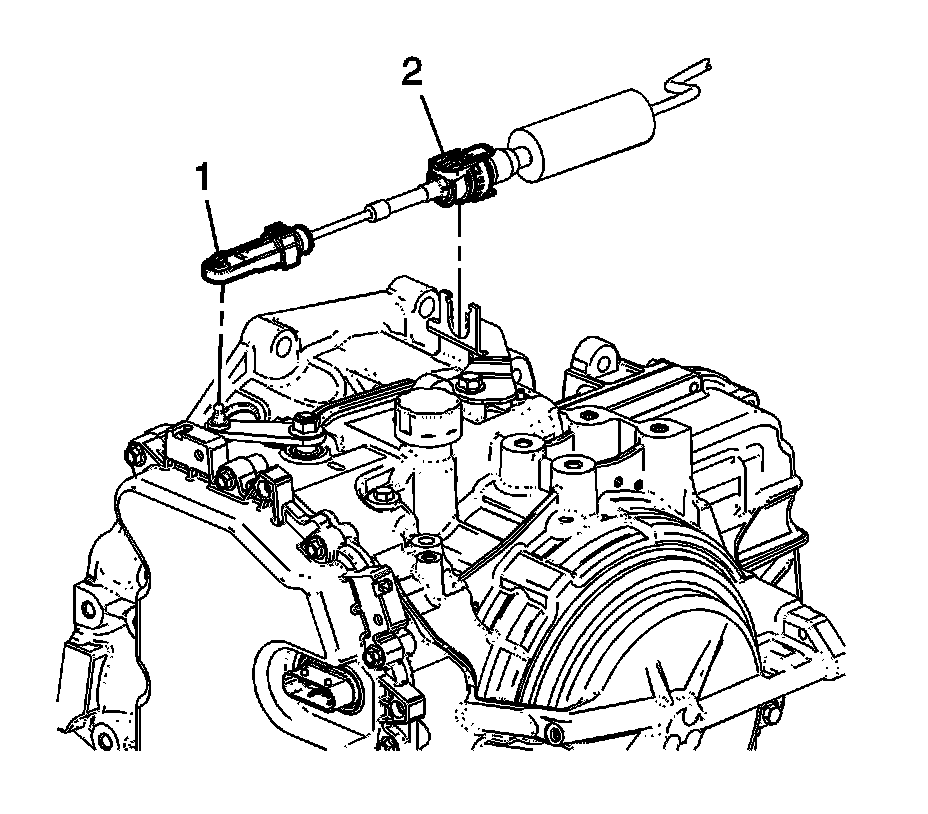 2
1