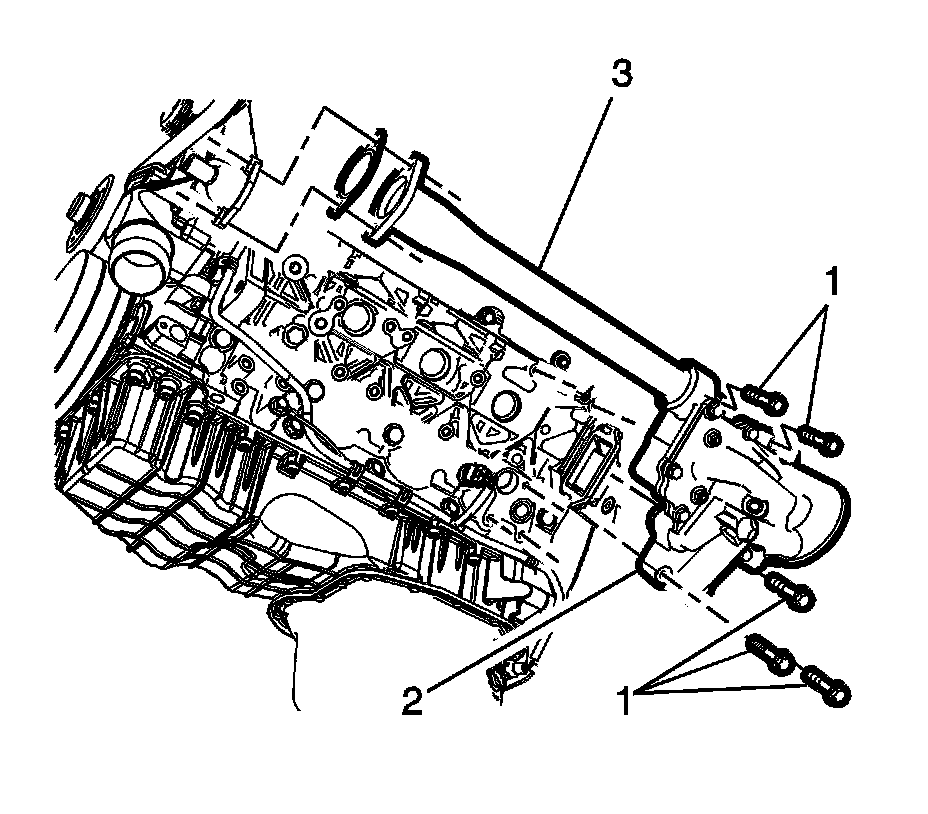 3
1
2
1