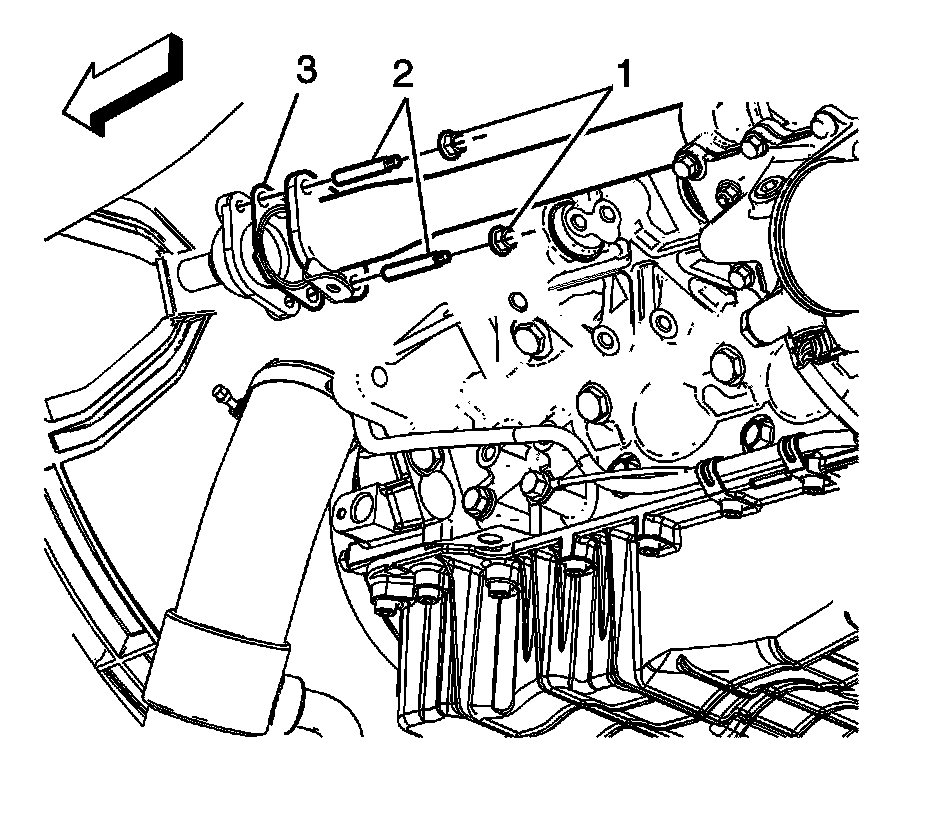 3
2
1