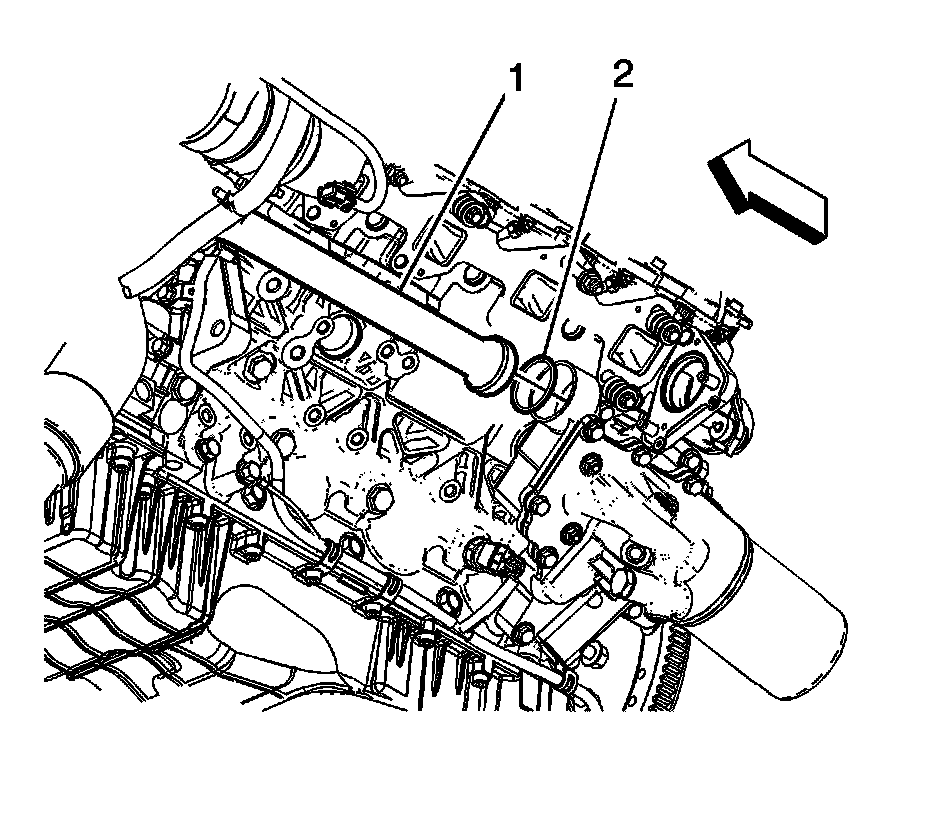 1
2