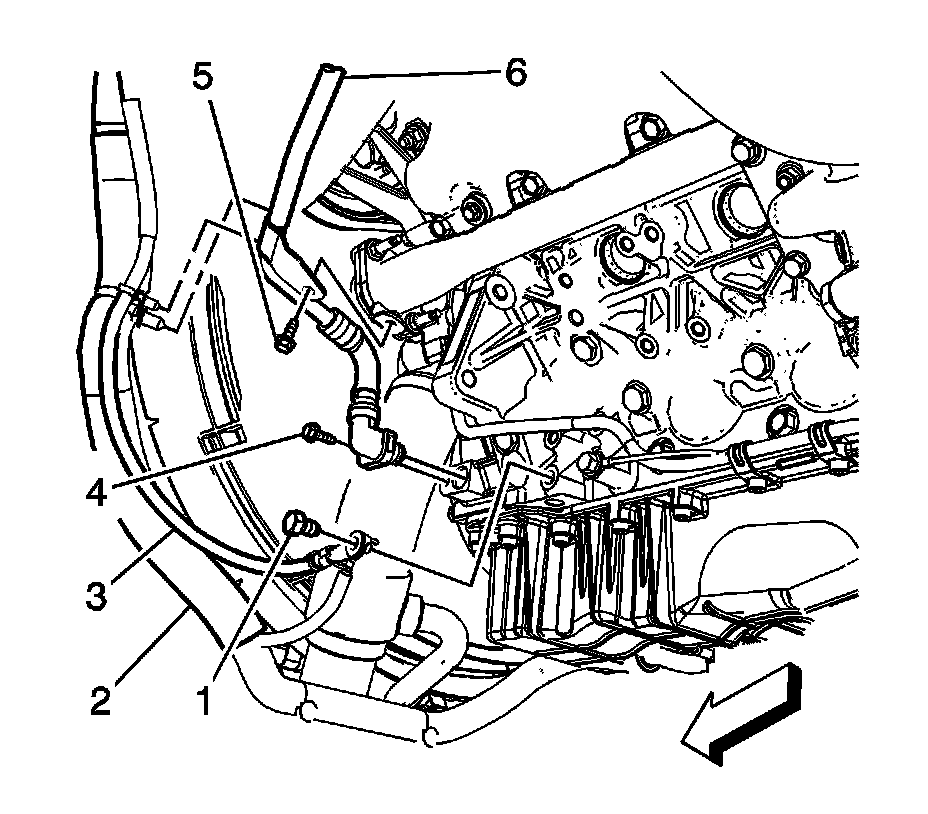 5
6
4
3
2
1