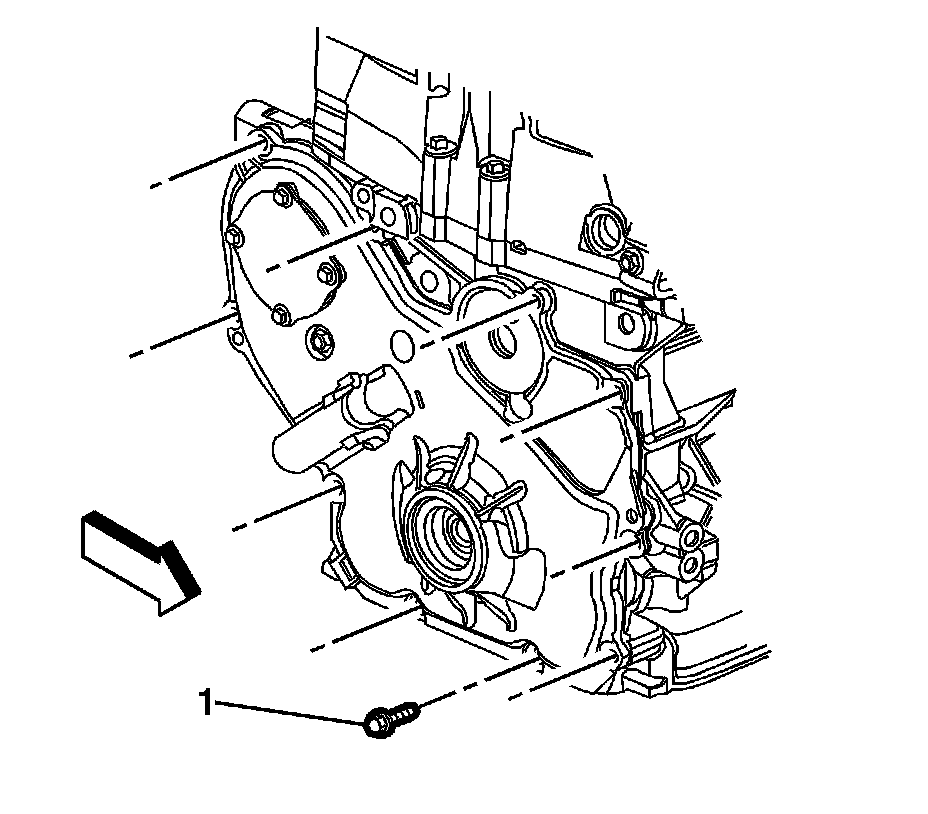 1