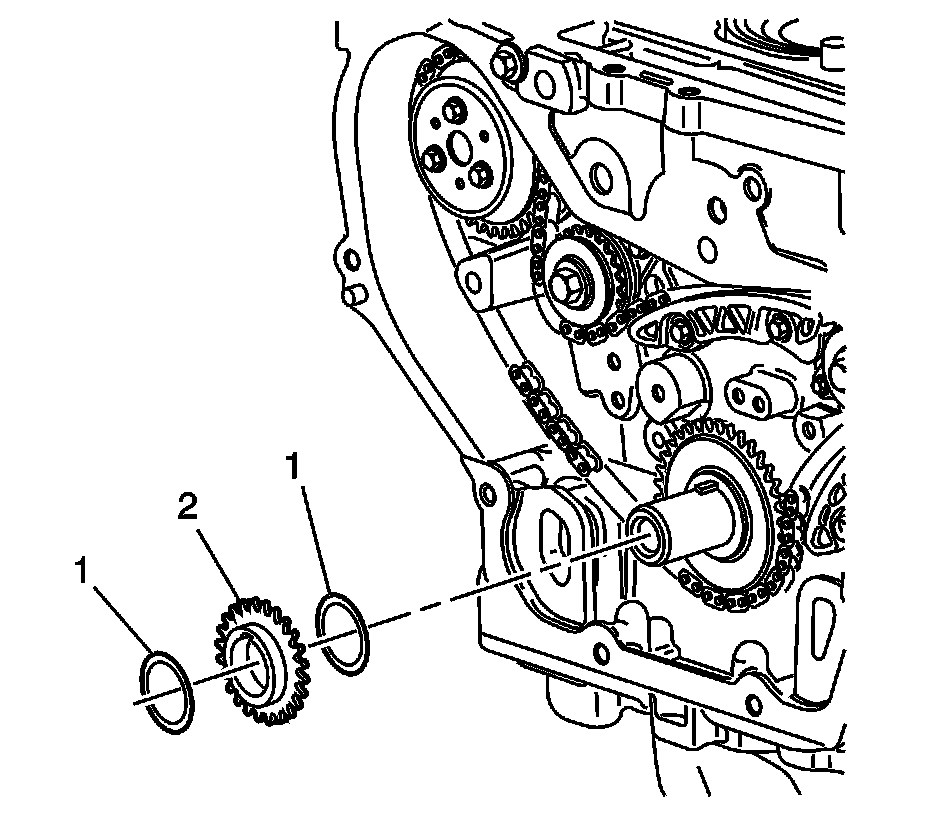 1
2
1