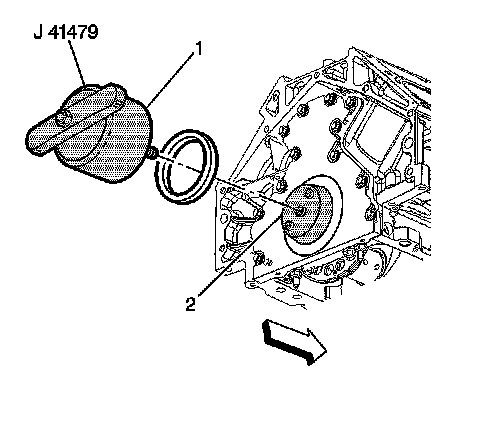 J 41479
1
2