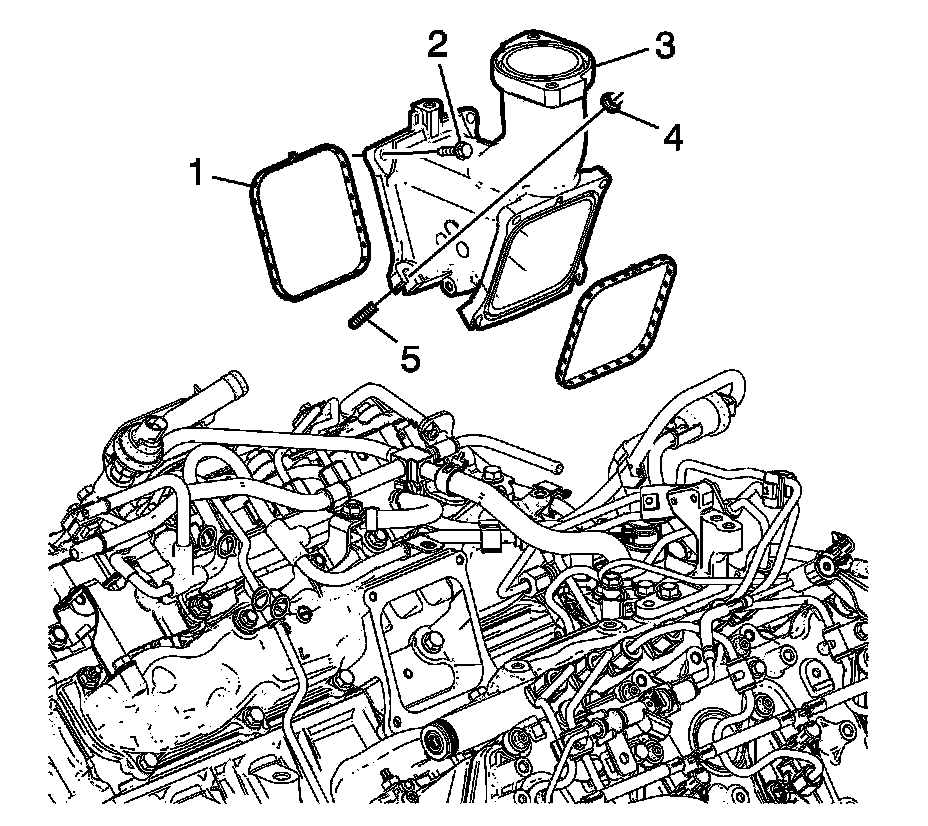 2
3
4
1
5