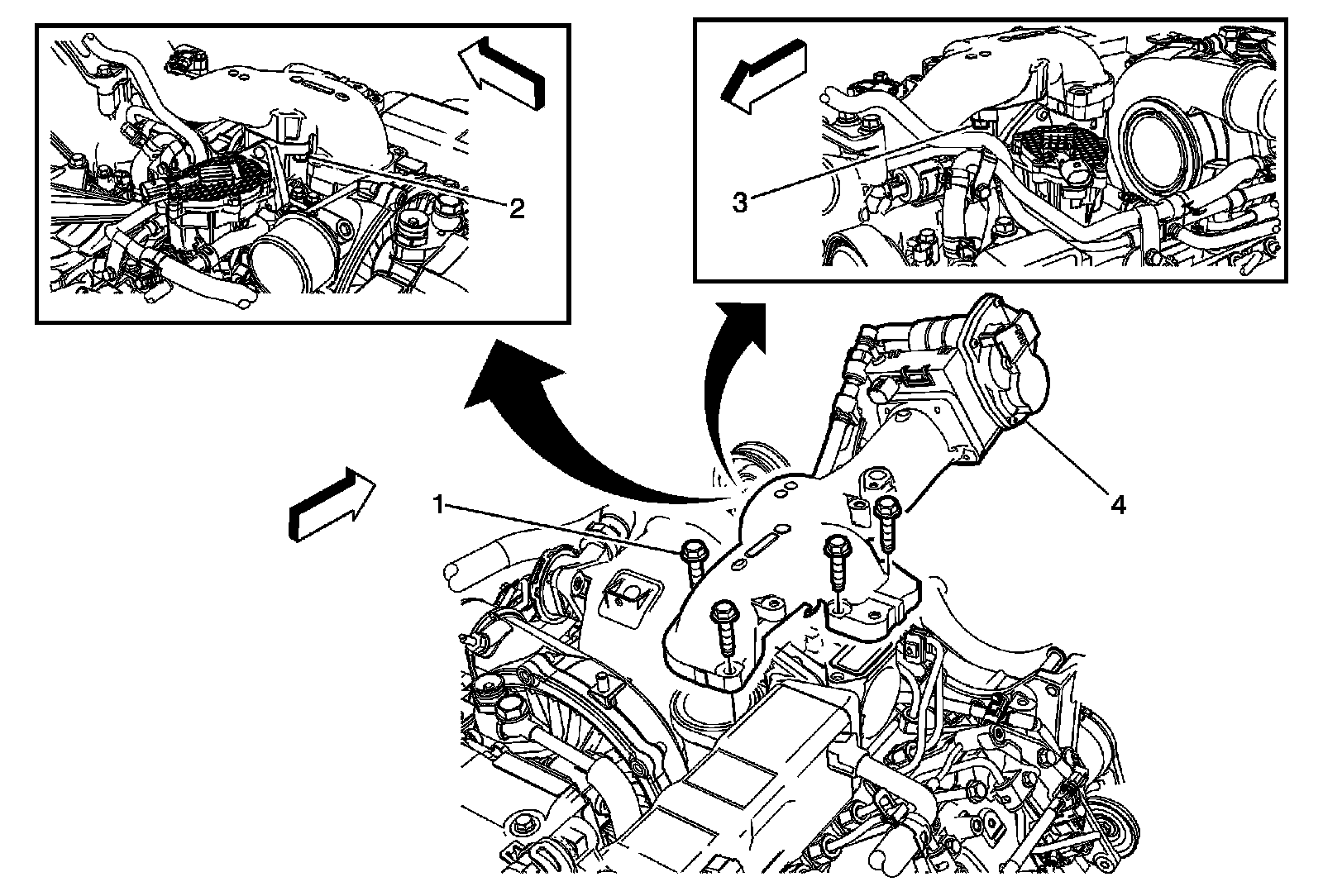 2
3
1
4