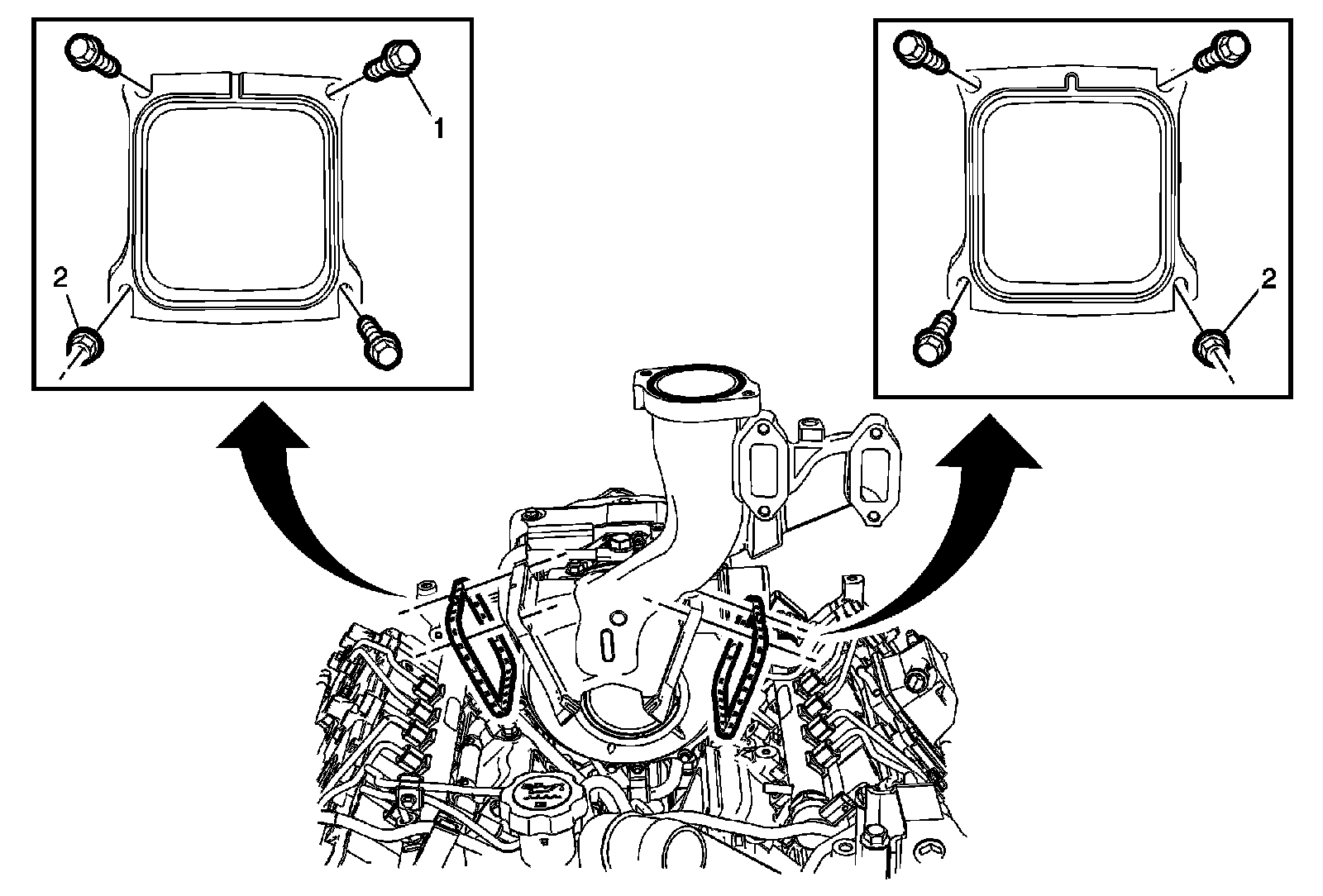 1
2
2