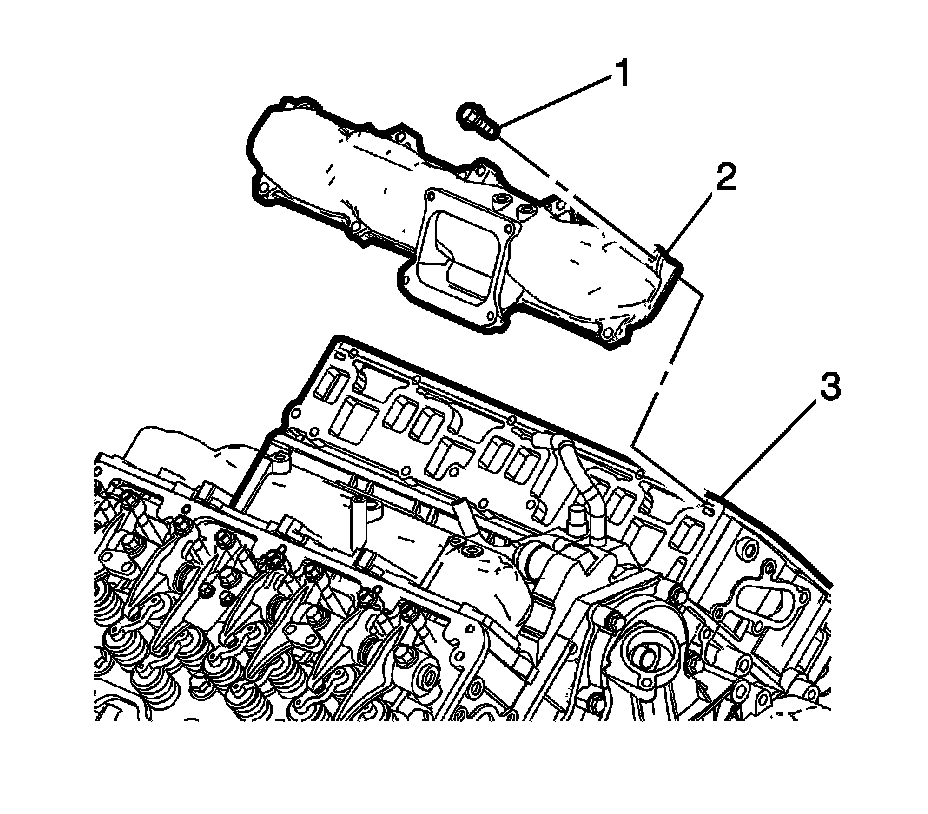 1
2
3