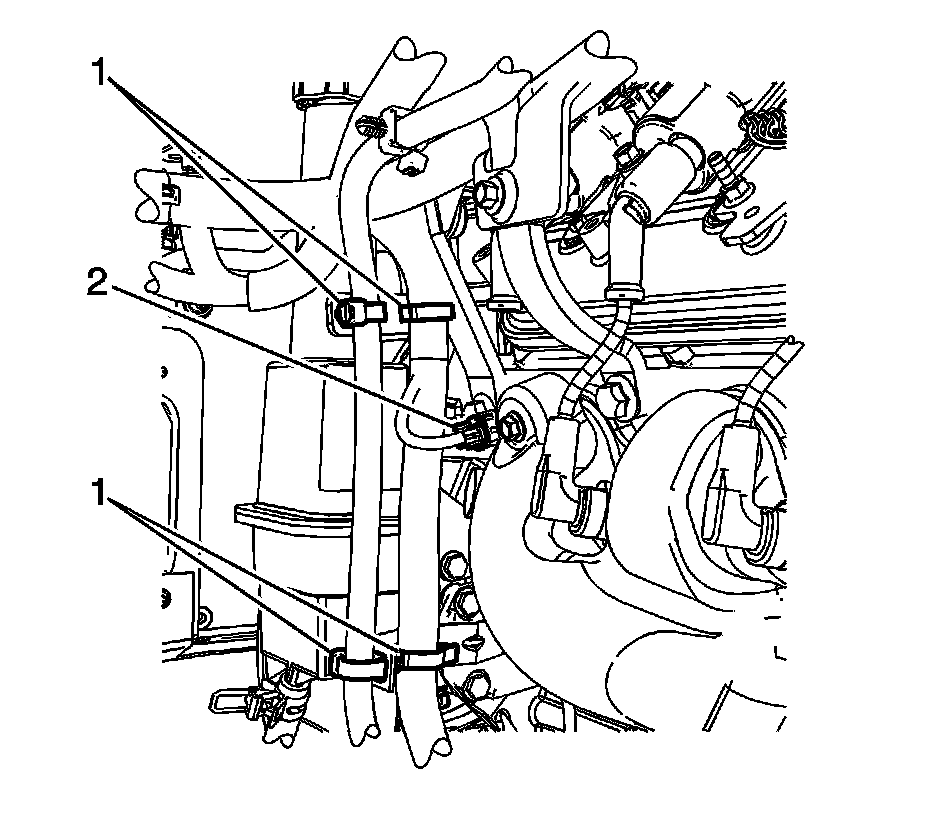 1
2
1