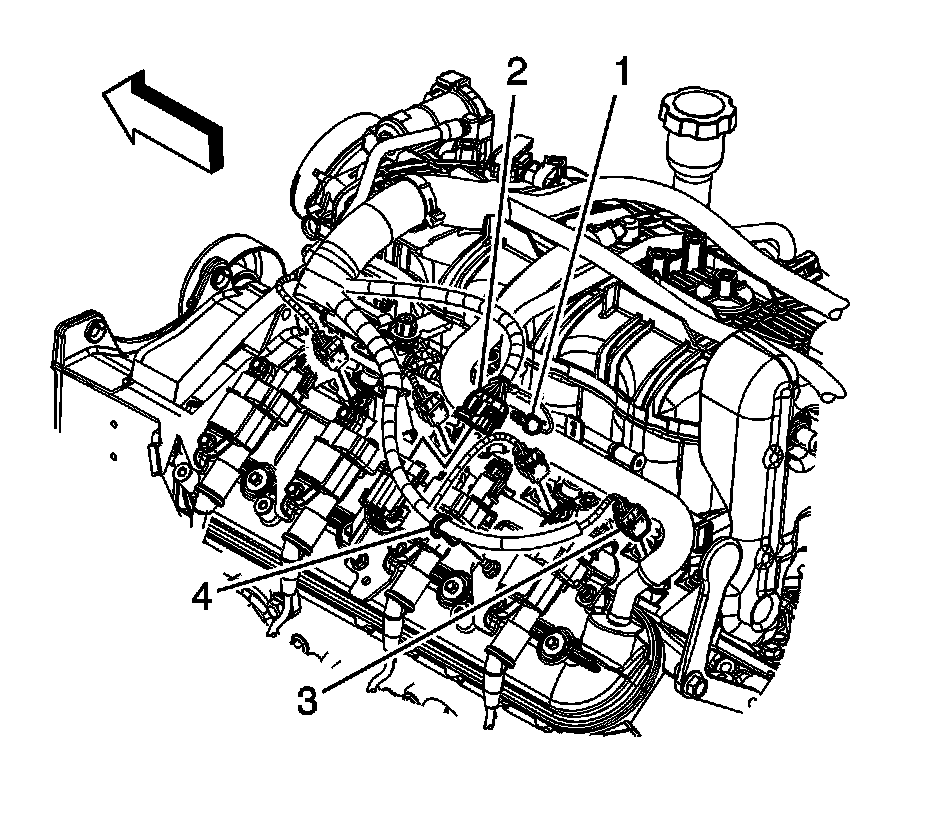 2
1
4
3