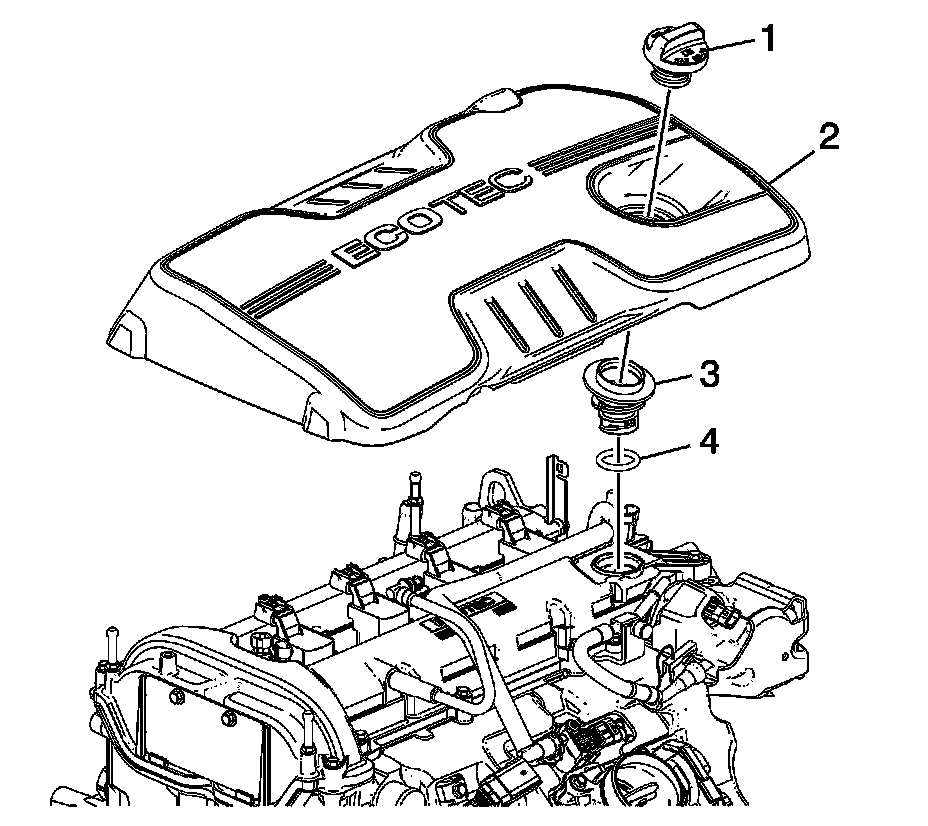 1
2
ECOTEC
3
4