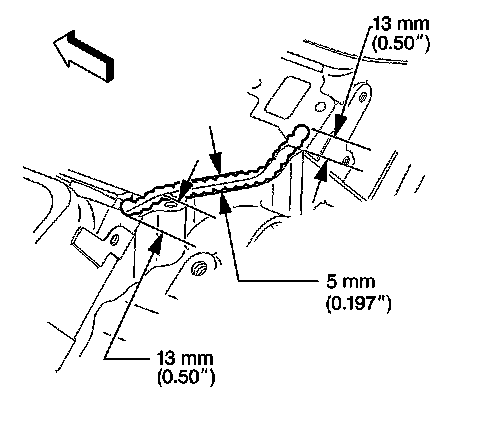 13 mm
(0.50")

5 mm
(0.197")

13 mm
(0.50")