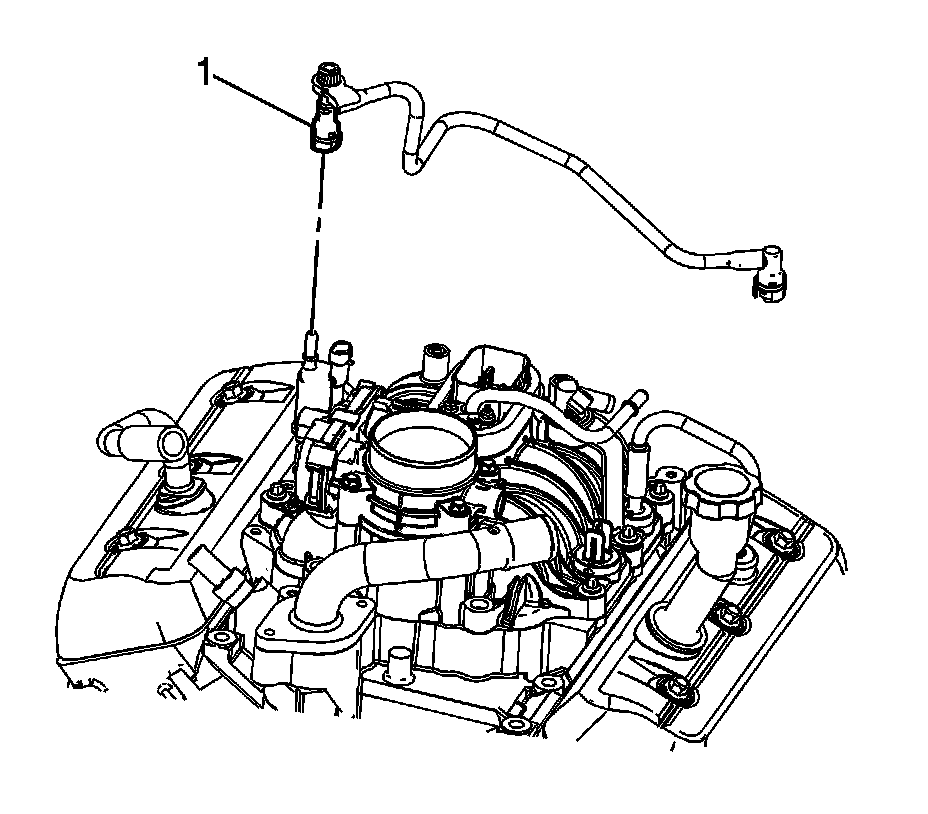 1