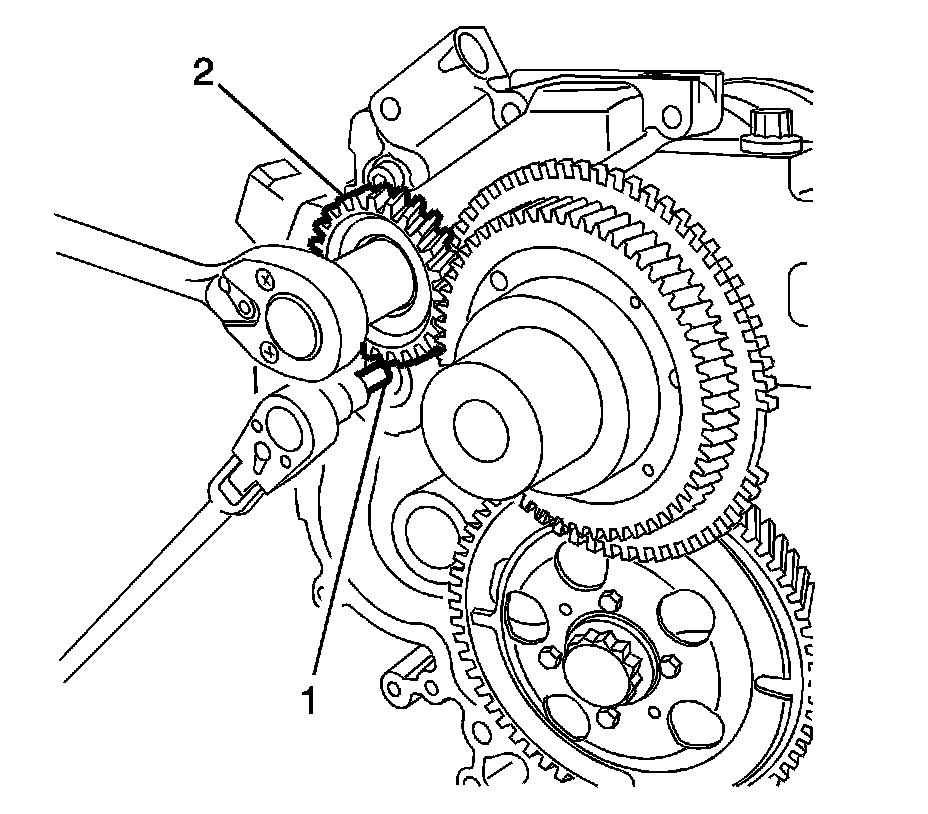 2

1