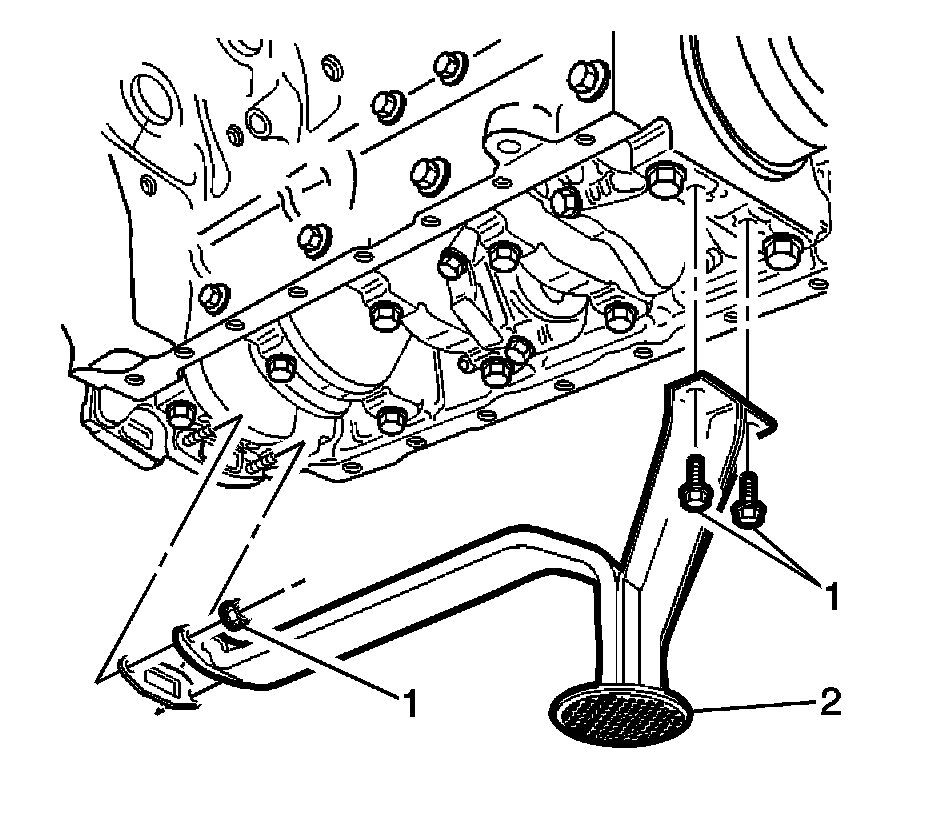 1
1
2