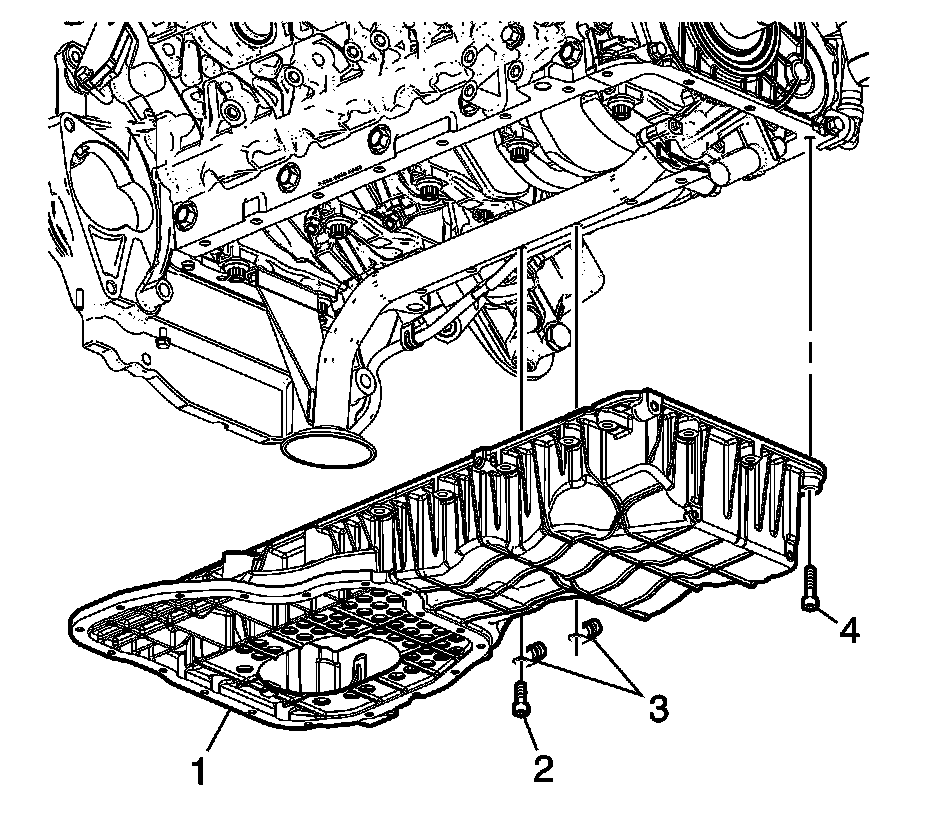 4

3

2

1