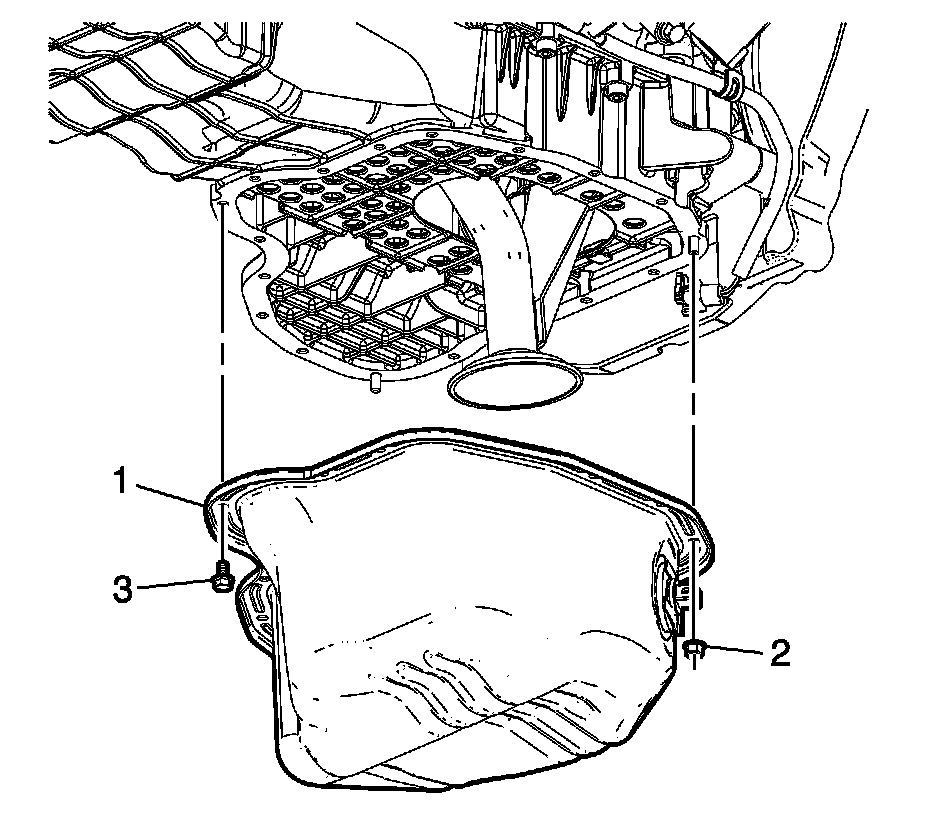 1
3
2