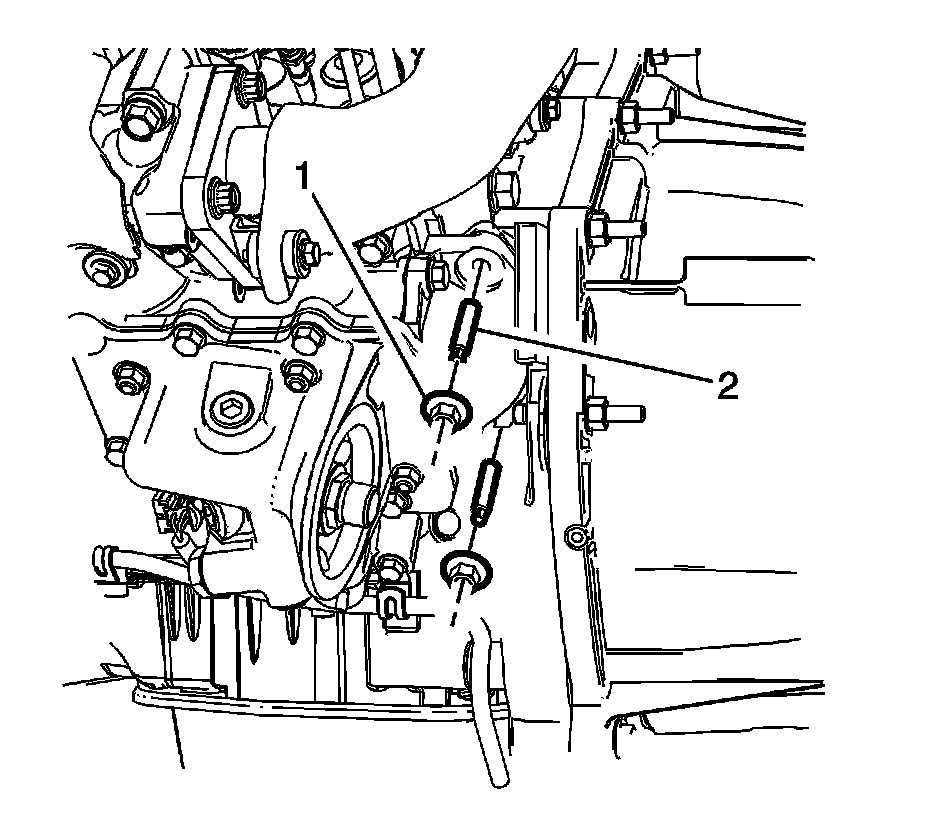 1
2