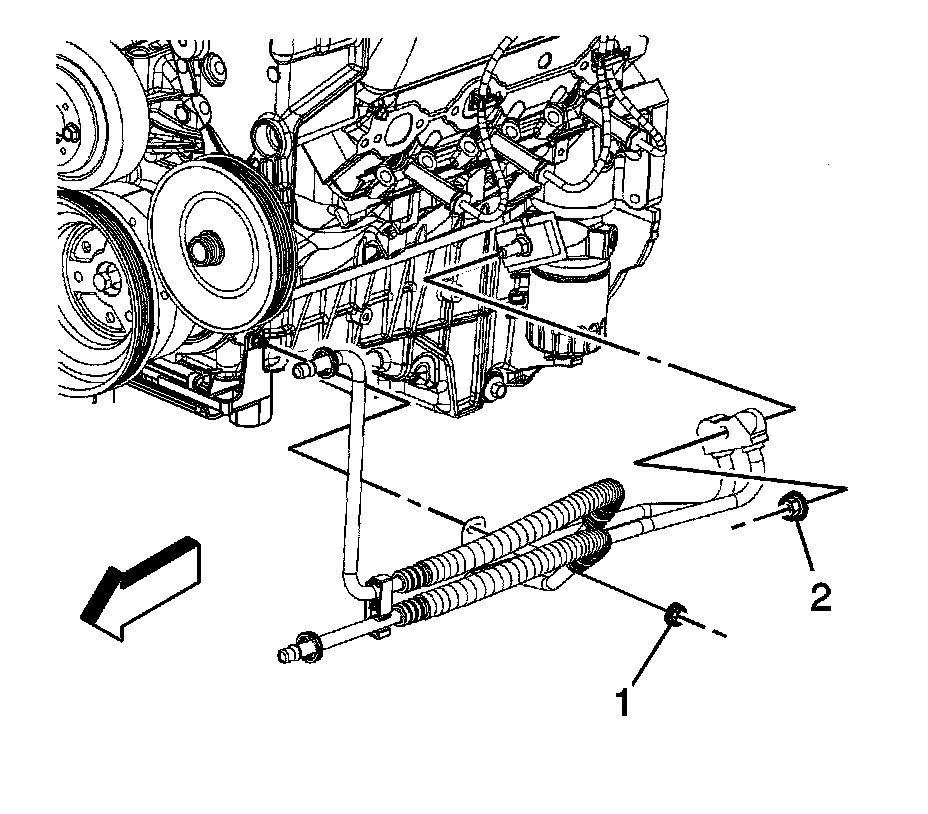 2

1