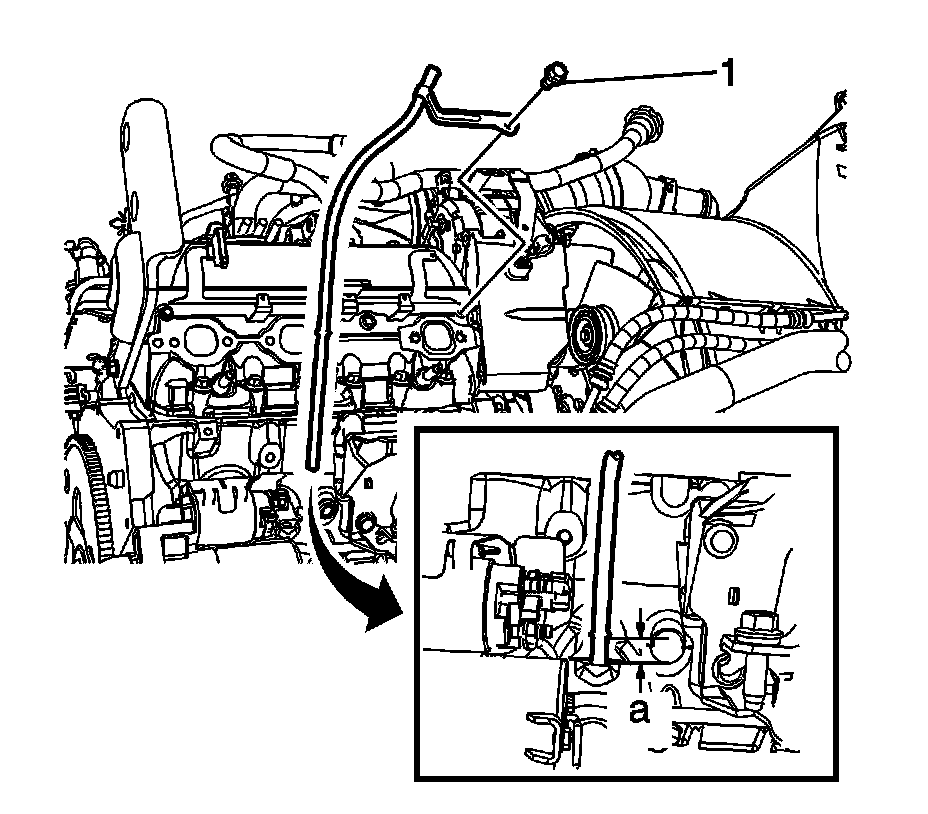 1

a